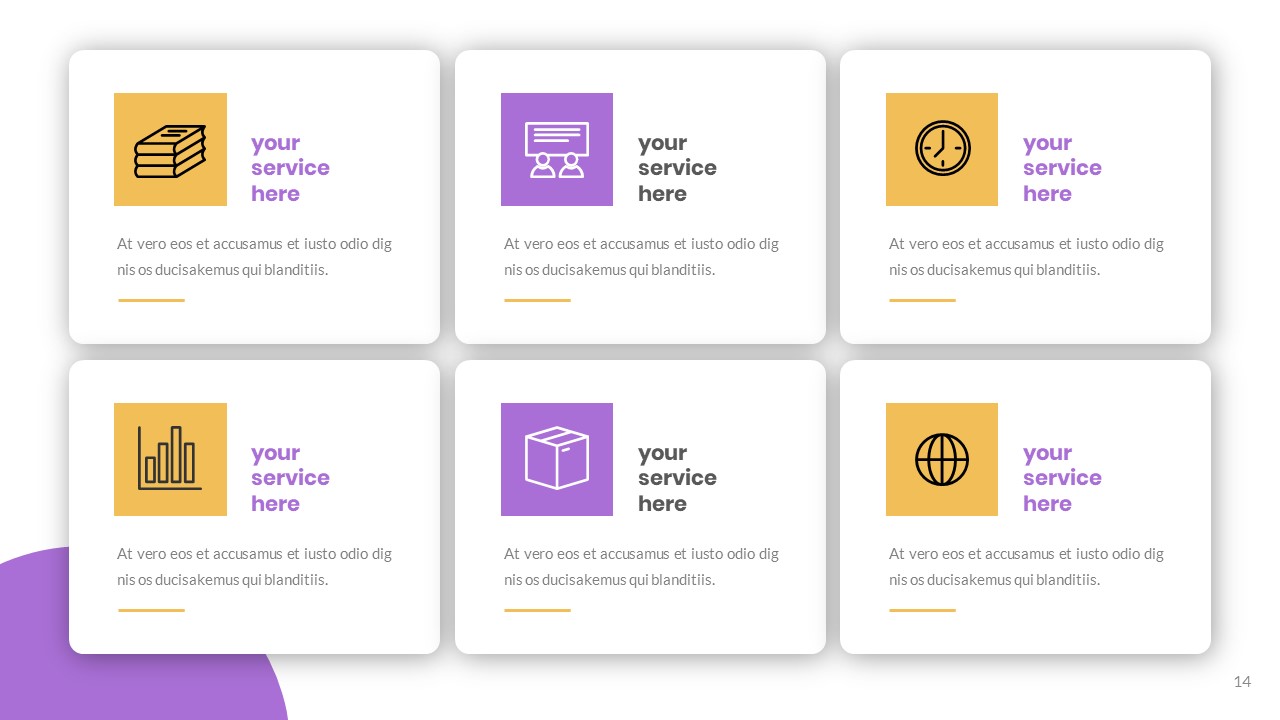 your
service
here

At vero eos et accusamus et iusto odio dig nis os ducisakemus qui blanditiis.

your
service
here

At vero eos et accusamus et iusto odio dig nis os ducisakemus qui blanditiis.

your
service
here

At vero eos et accusamus et iusto odio dig nis os ducisakemus qui blanditiis.

your
service
here

At vero eos et accusamus et iusto odio dig nis os ducisakemus qui blanditiis.

your
service
here

At vero eos et accusamus et iusto odio dig nis os ducisakemus qui blanditiis.

your
service
here

At vero eos et accusamus et iusto odio dig nis os ducisakemus qui blanditiis.

14