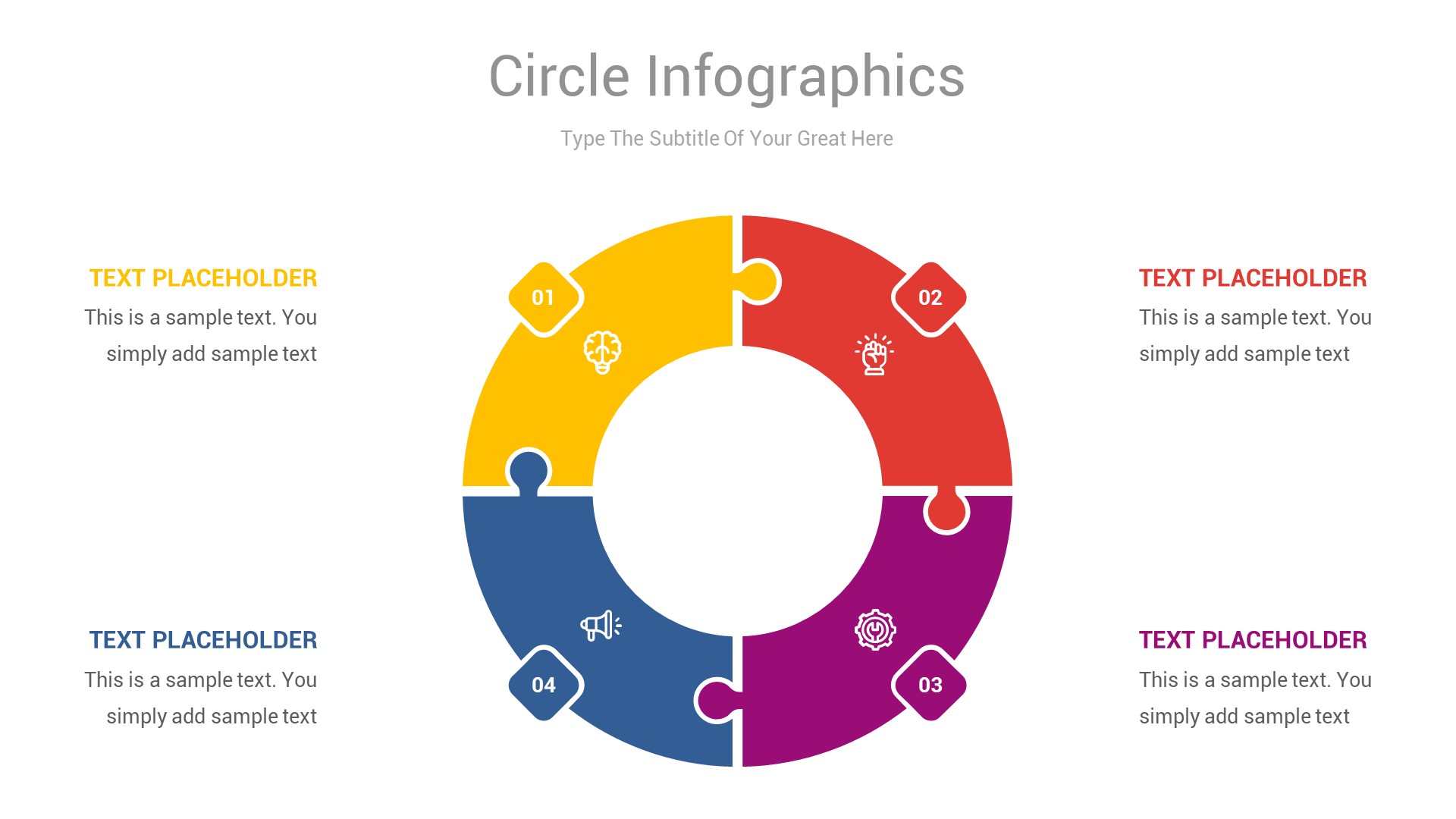 Circle Infographics

Type The Subtitle Of Your Great Here

TEXT PLACEHOLDER

This is a sample text. You simply add sample text

01

02

TEXT PLACEHOLDER

This is a sample text. You simply add sample text

TEXT PLACEHOLDER

This is a sample text. You simply add sample text

04

03

TEXT PLACEHOLDER

This is a sample text. You simply add sample text