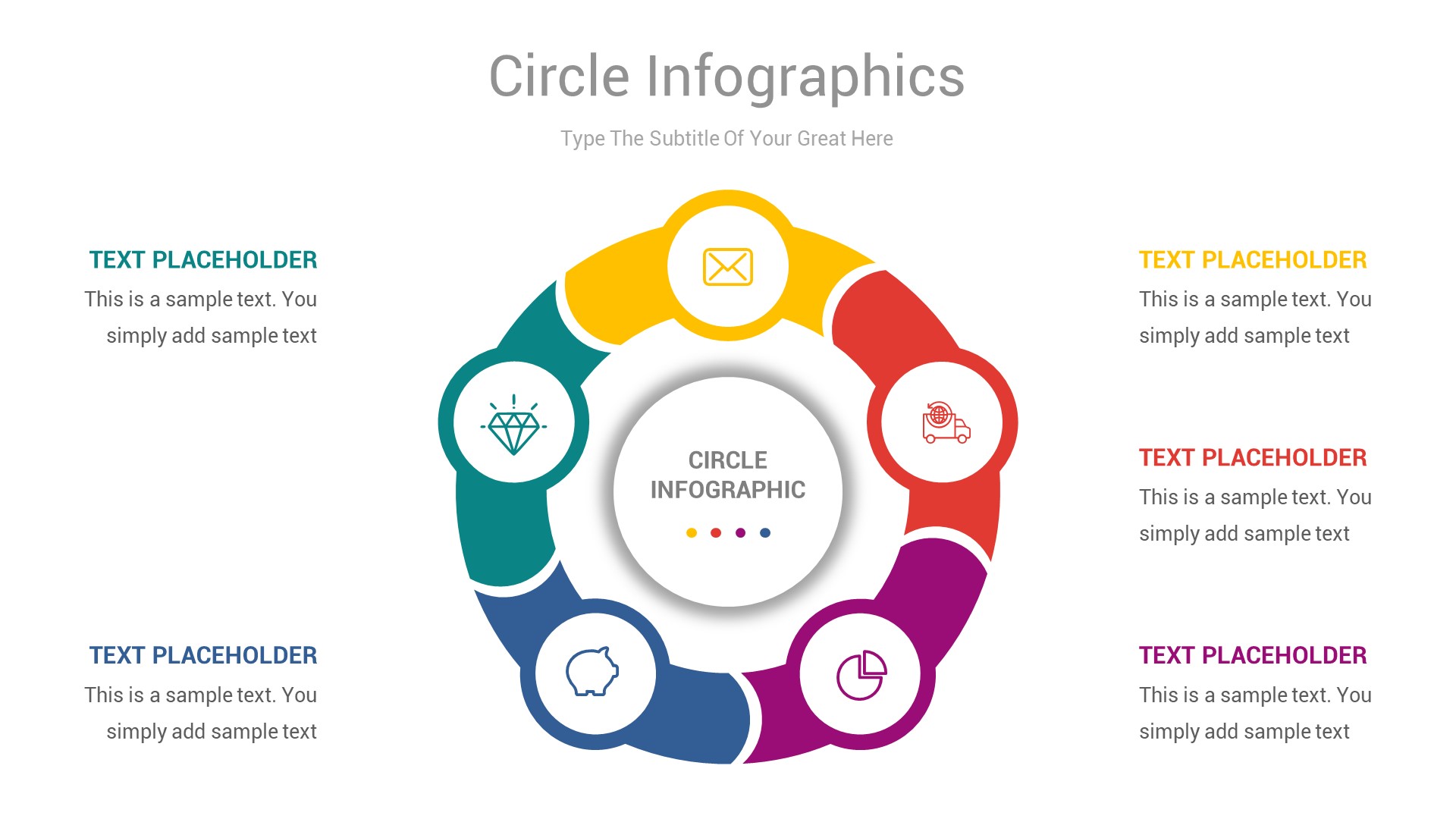 Circle Infographics

Type The Subtitle Of Your Great Here

TEXT PLACEHOLDER

This is a sample text. You simply add sample text

TEXT PLACEHOLDER

This is a sample text. You simply add sample text

CIRCLE INFOGRAPHIC

TEXT PLACEHOLDER

This is a sample text. You simply add sample text

TEXT PLACEHOLDER

This is a sample text. You simply add sample text

TEXT PLACEHOLDER

This is a sample text. You simply add sample text