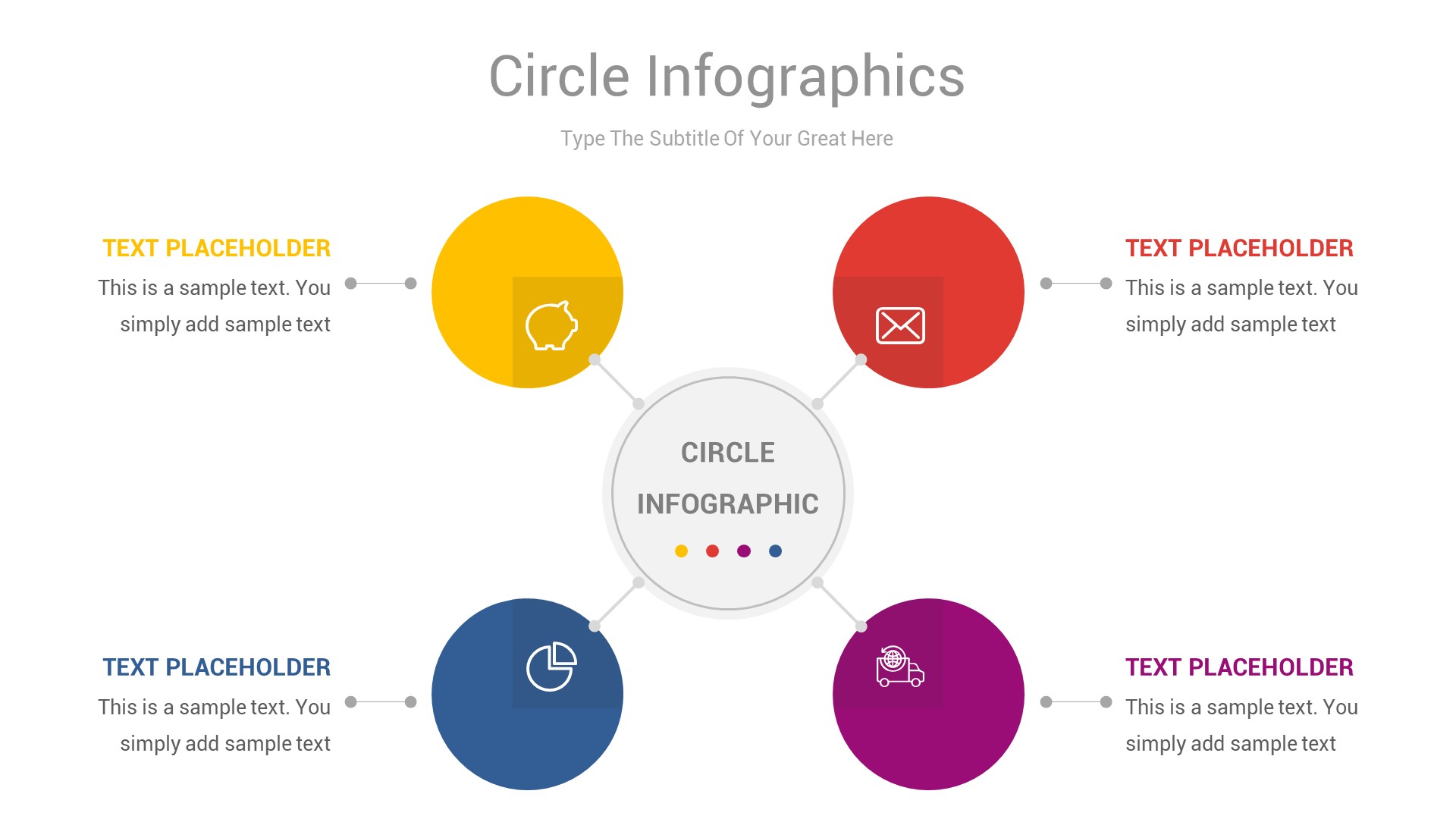 Circle Infographics

Type The Subtitle Of Your Great Here

TEXT PLACEHOLDER

This is a sample text. You simply add sample text

TEXT PLACEHOLDER

This is a sample text. You simply add sample text

CIRCLE INFOGRAPHIC

TEXT PLACEHOLDER

This is a sample text. You simply add sample text

TEXT PLACEHOLDER

This is a sample text. You simply add sample text