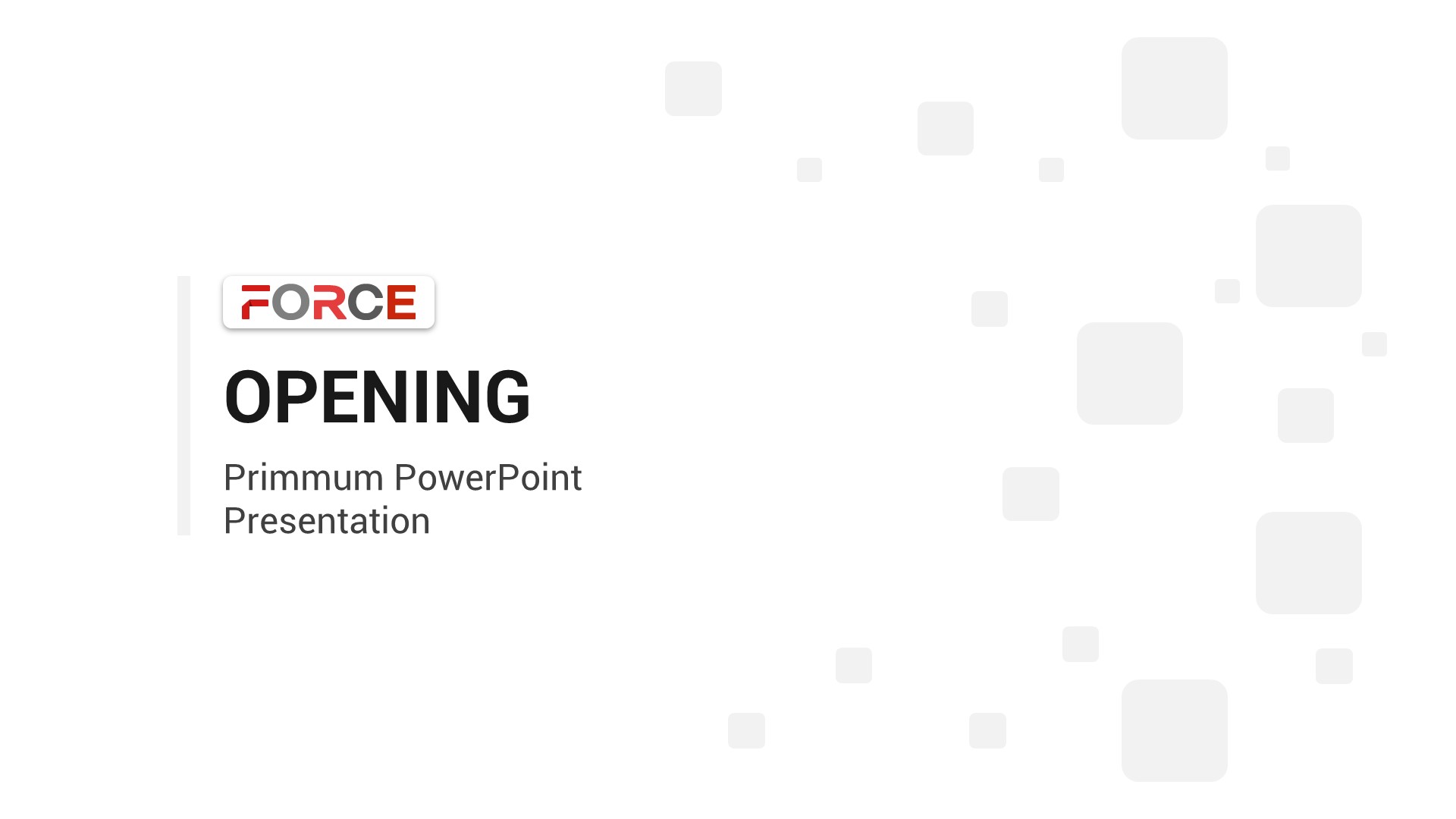 FORCE

OPENING

Primmum PowerPoint Presentation