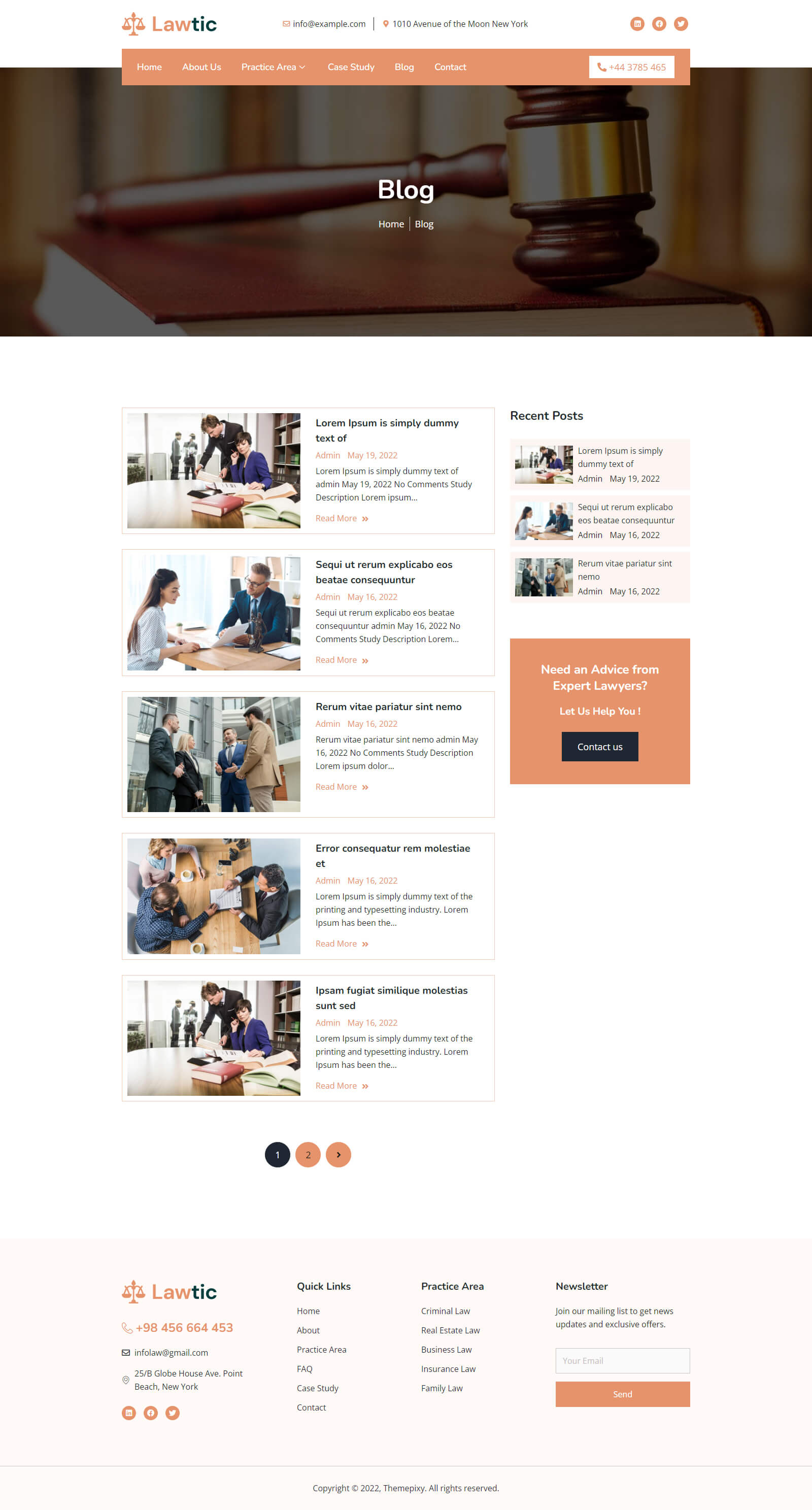 Lawtic

info@example.com | 1010 Avenue of the Moon New York

Home About Us Practice Area Case Study Blog Contact

+44 3785 465

Blog

Home | Blog

Lorem Ipsum is simply dummy text of

Admin May 19, 2022

Lorem Ipsum is simply dummy text of admin May 19, 2022 No Comments Study Description Lorem ipsum...

Read More »

Sequi ut rerum explicabo eos beatae consequuntur

Admin May 16, 2022

Sequi ut rerum explicabo eos beatae consequuntur admin May 16, 2022 No Comments Study Description Lorem...

Read More »

Rerum vitae pariatur sint nemo

Admin May 16, 2022

Rerum vitae pariatur sint nemo admin May 16, 2022 No Comments Study Description Lorem ipsum dolor...

Read More »

Error consequatur rem molestiae et

Admin May 16, 2022

Lorem Ipsum is simply dummy text of the printing and typesetting industry. Lorem Ipsum has been the...

Read More »

Ipsam fugiat similique molestias sunt sed

Admin May 16, 2022

Lorem Ipsum is simply dummy text of the printing and typesetting industry. Lorem Ipsum has been the...

Read More »

1 2 ›

Recent Posts

Lorem Ipsum is simply dummy text of
Admin May 19, 2022

Sequi ut rerum explicabo eos beatae consequuntur
Admin May 16, 2022

Rerum vitae pariatur sint nemo
Admin May 16, 2022

Need an Advice from Expert Lawyers?

Let Us Help You !

Contact us

Lawtic

+98 456 664 453

infolaw@gmail.com

25/B Globe House Ave. Point Beach, New York

Quick Links

Home
About
Practice Area
FAQ
Case Study
Contact

Practice Area

Criminal Law
Real Estate Law
Business Law
Insurance Law
Family Law

Newsletter

Join our mailing list to get news updates and exclusive offers.

Your Email

Send

Copyright © 2022, Themepixy. All rights reserved.