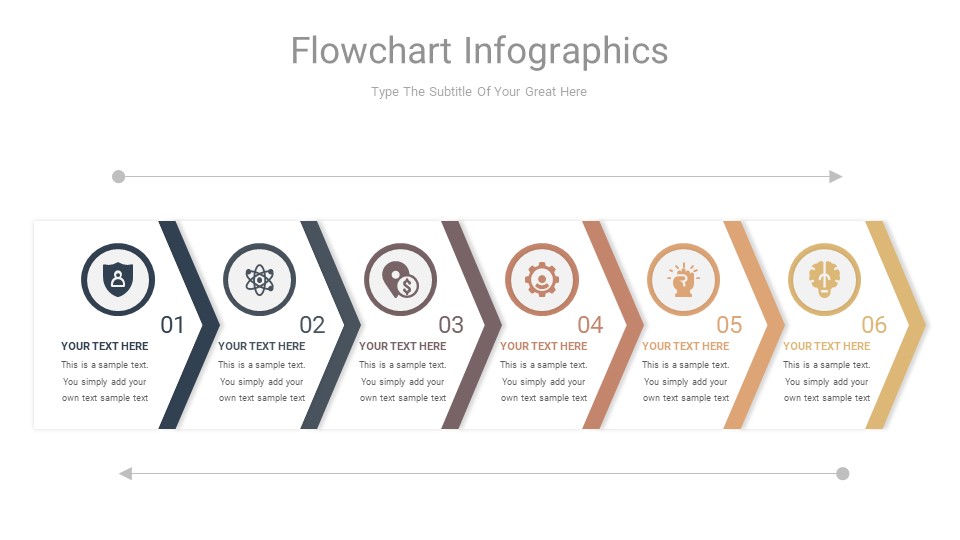 Flowchart Infographics

Type The Subtitle Of Your Great Here

01

YOUR TEXT HERE

This is a sample text. You simply add your own text sample text

02

YOUR TEXT HERE

This is a sample text. You simply add your own text sample text

03

YOUR TEXT HERE

This is a sample text. You simply add your own text sample text

04

YOUR TEXT HERE

This is a sample text. You simply add your own text sample text

05

YOUR TEXT HERE

This is a sample text. You simply add your own text sample text

06

YOUR TEXT HERE

This is a sample text. You simply add your own text sample text