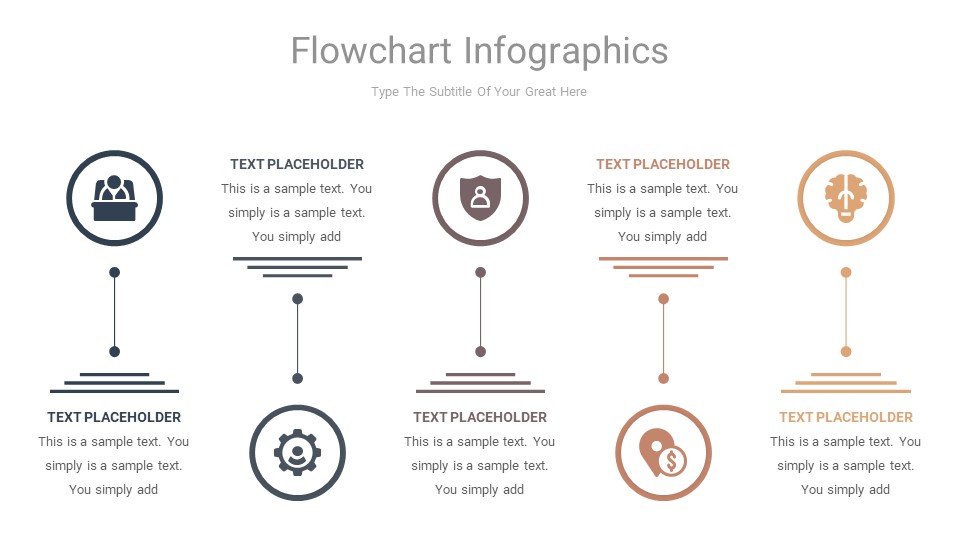 Flowchart Infographics

Type The Subtitle Of Your Great Here

TEXT PLACEHOLDER
This is a sample text. You simply is a sample text. You simply add

TEXT PLACEHOLDER
This is a sample text. You simply is a sample text. You simply add

TEXT PLACEHOLDER
This is a sample text. You simply is a sample text. You simply add

TEXT PLACEHOLDER
This is a sample text. You simply is a sample text. You simply add

TEXT PLACEHOLDER
This is a sample text. You simply is a sample text. You simply add