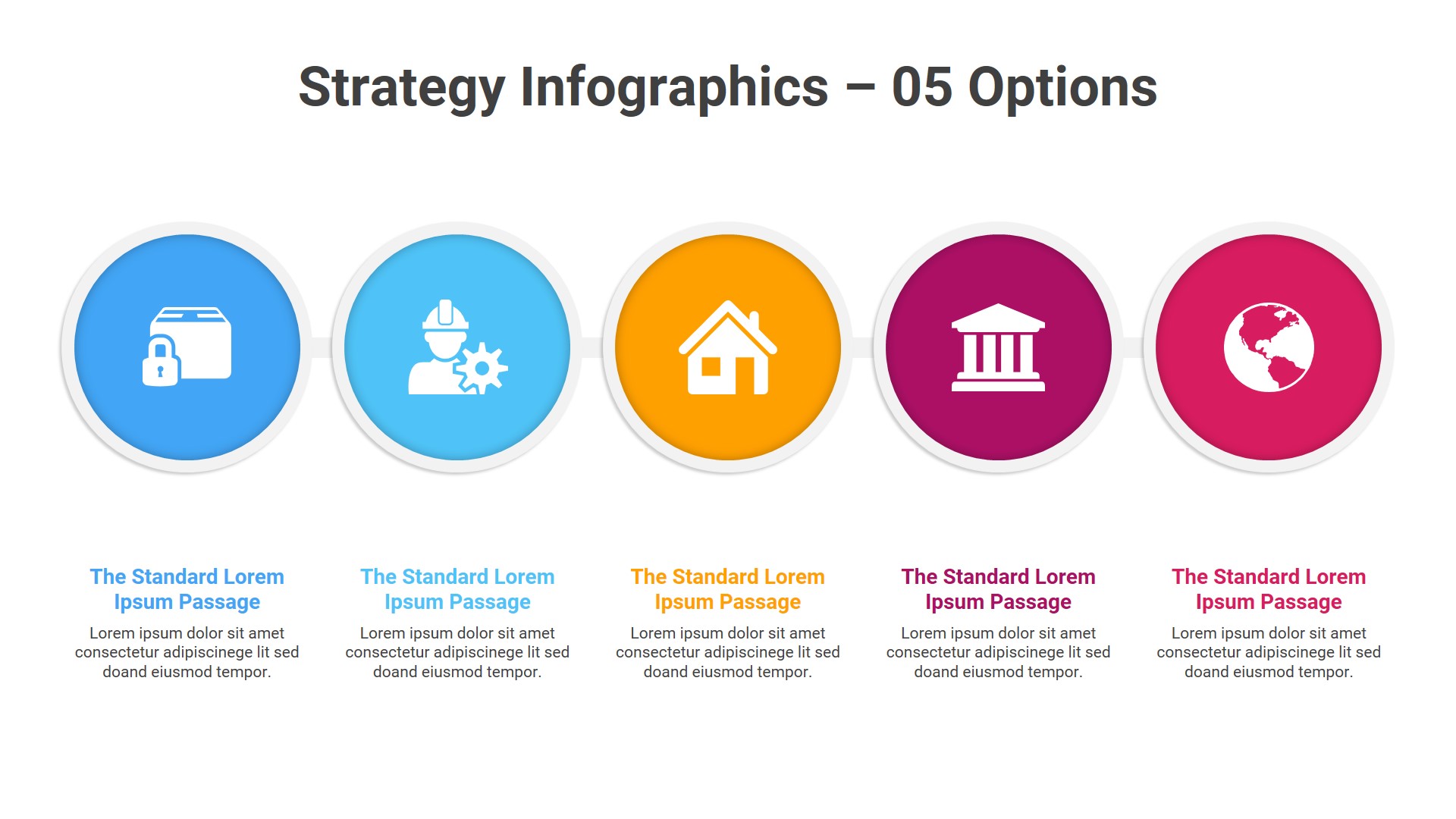 Strategy Infographics – 05 Options

The Standard Lorem Ipsum Passage

Lorem ipsum dolor sit amet consectetur adipiscinege lit sed doand eiusmod tempor.

The Standard Lorem Ipsum Passage

Lorem ipsum dolor sit amet consectetur adipiscinege lit sed doand eiusmod tempor.

The Standard Lorem Ipsum Passage

Lorem ipsum dolor sit amet consectetur adipiscinege lit sed doand eiusmod tempor.

The Standard Lorem Ipsum Passage

Lorem ipsum dolor sit amet consectetur adipiscinege lit sed doand eiusmod tempor.

The Standard Lorem Ipsum Passage

Lorem ipsum dolor sit amet consectetur adipiscinege lit sed doand eiusmod tempor.