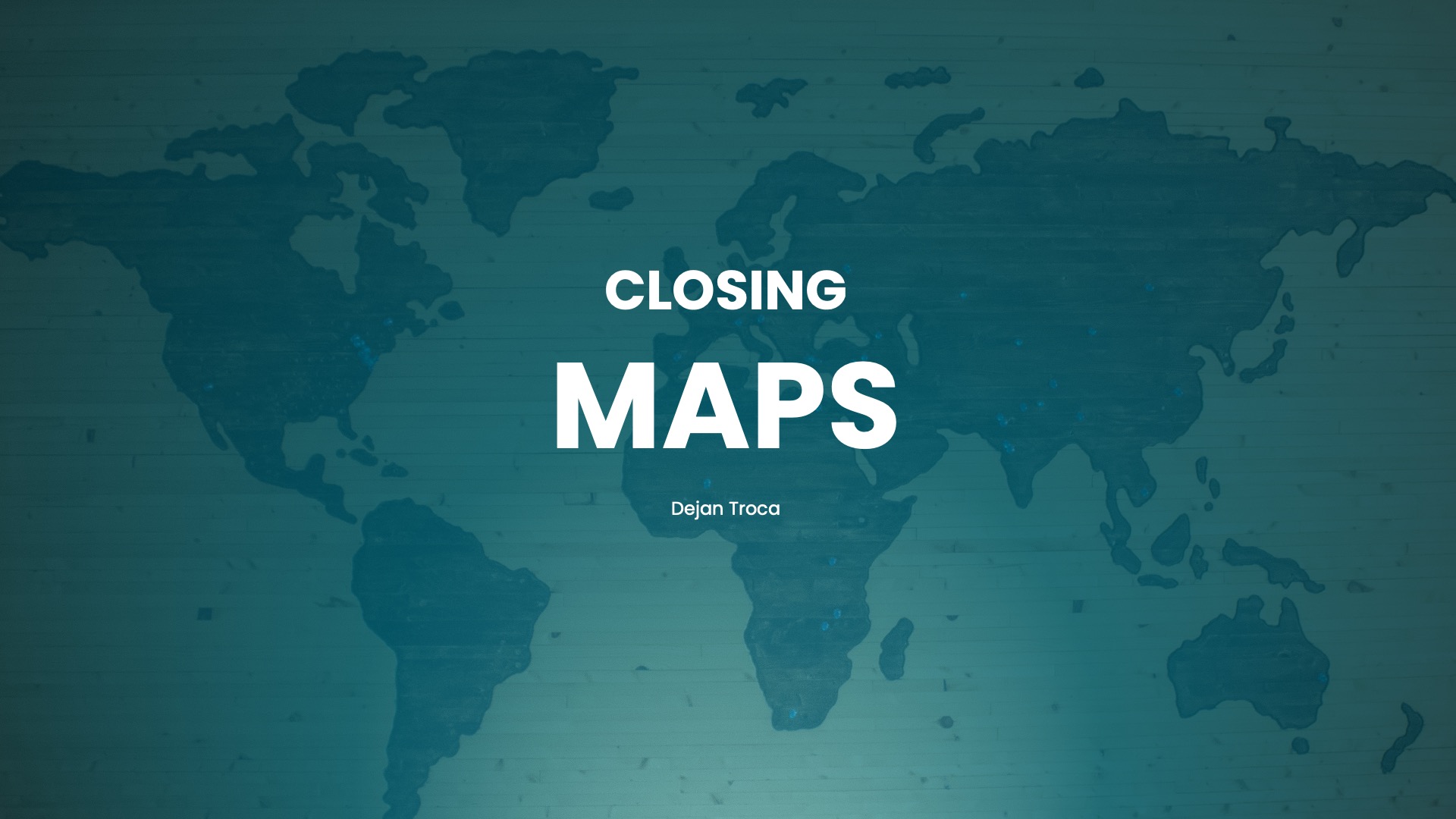 CLOSING

MAPS

Dejan Troca