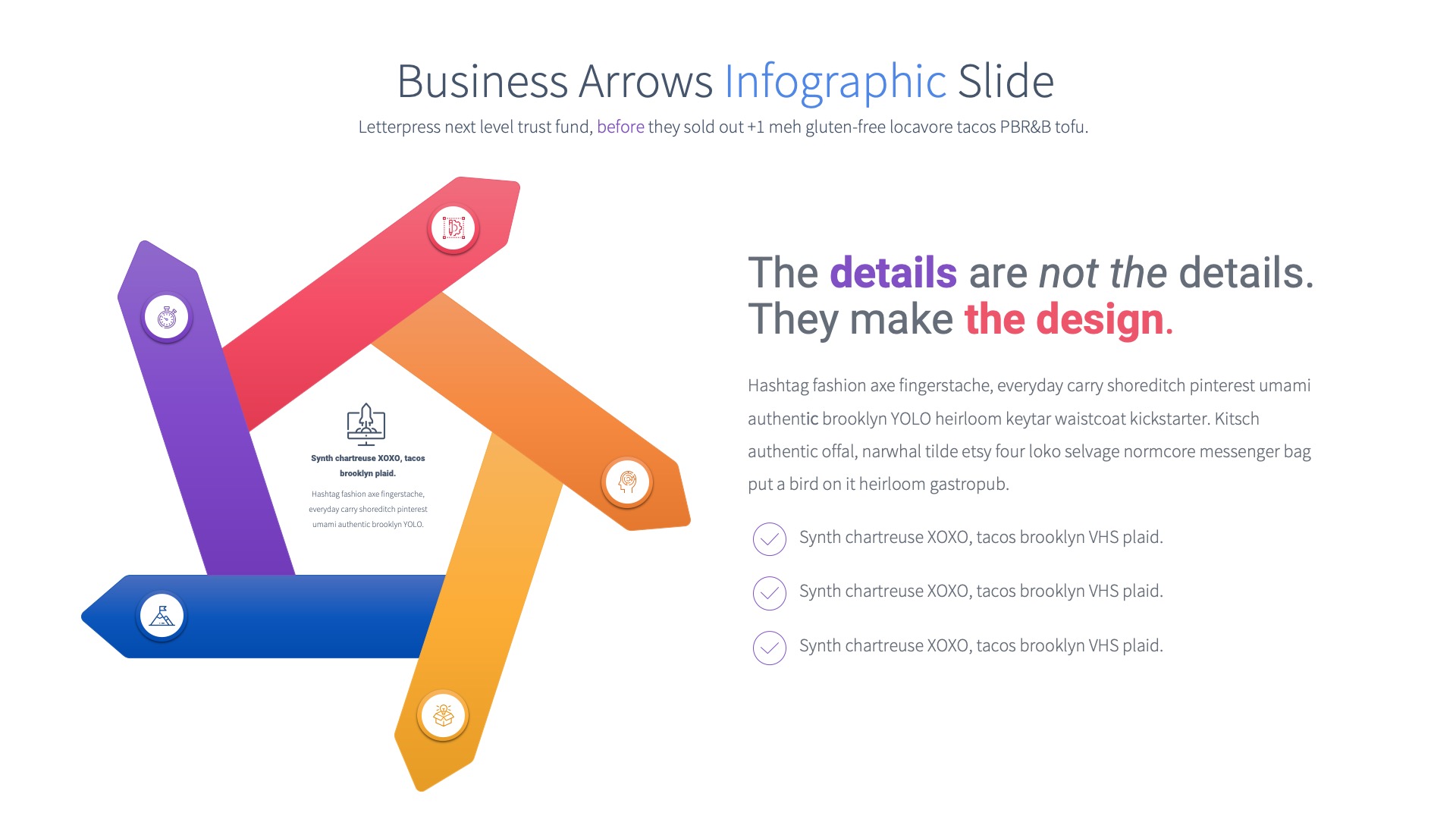 Business Arrows Infographic Slide

Letterpress next level trust fund, before they sold out +1 meh gluten-free locavore tacos PBR&B tofu.

Synth chartreuse XOXO, tacos brooklyn plaid.

Hashtag fashion axe fingerstache, everyday carry shoreditch pinterest umami authentic brooklyn YOLO.

The details are not the details. They make the design.

Hashtag fashion axe fingerstache, everyday carry shoreditch pinterest umami authentic brooklyn YOLO heirloom keytar waistcoat kickstarter. Kitsch authentic offal, narwhal tilde etsy four loko selvage normcore messenger bag put a bird on it heirloom gastropub.

Synth chartreuse XOXO, tacos brooklyn VHS plaid.

Synth chartreuse XOXO, tacos brooklyn VHS plaid.

Synth chartreuse XOXO, tacos brooklyn VHS plaid.