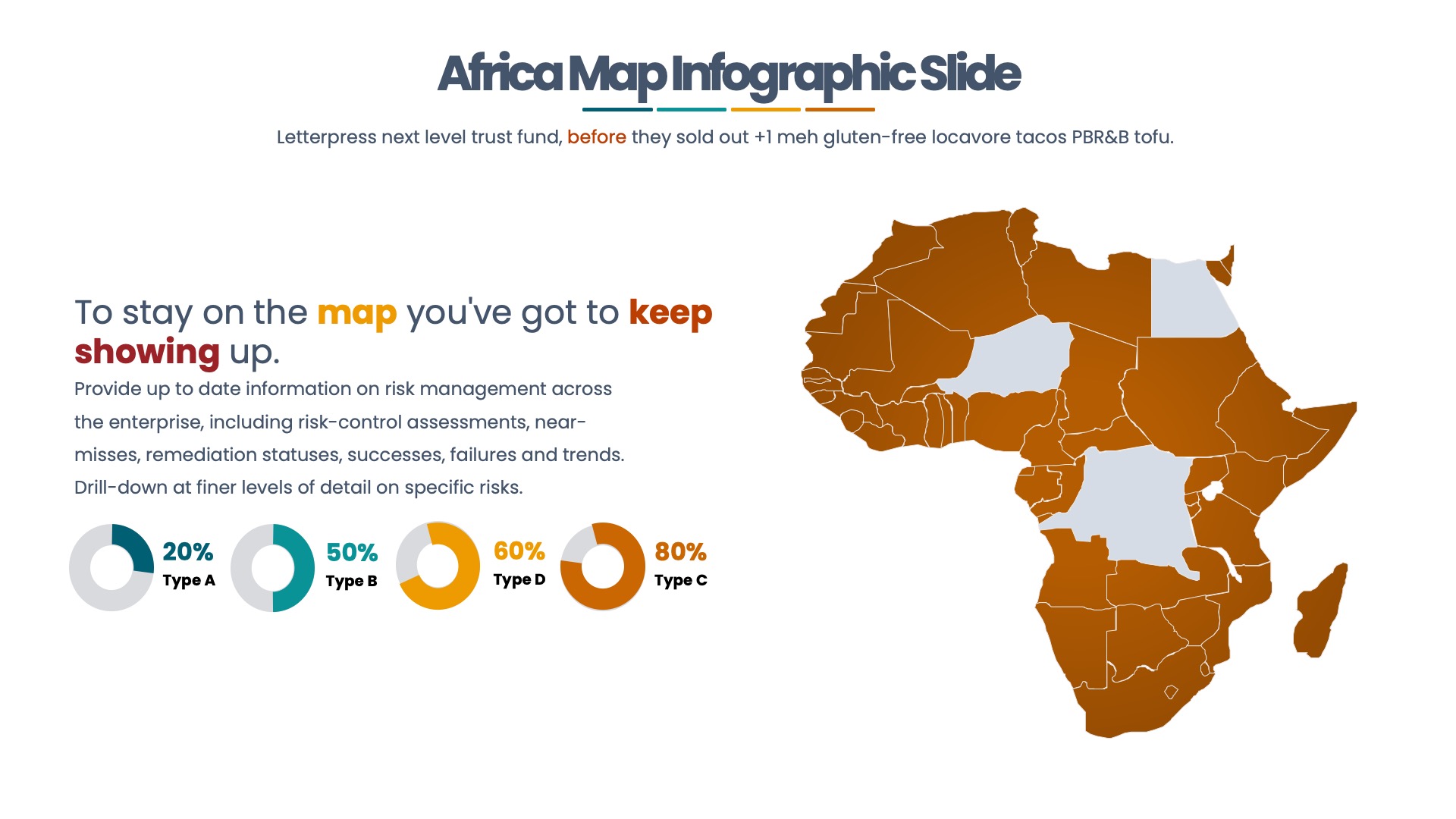 Africa Map Infographic Slide

Letterpress next level trust fund, before they sold out +1 meh gluten-free locavore tacos PBR&B tofu.

To stay on the map you've got to keep showing up.

Provide up to date information on risk management across the enterprise, including risk-control assessments, near-misses, remediation statuses, successes, failures and trends. Drill-down at finer levels of detail on specific risks.

20%
Type A

50%
Type B

60%
Type D

80%
Type C