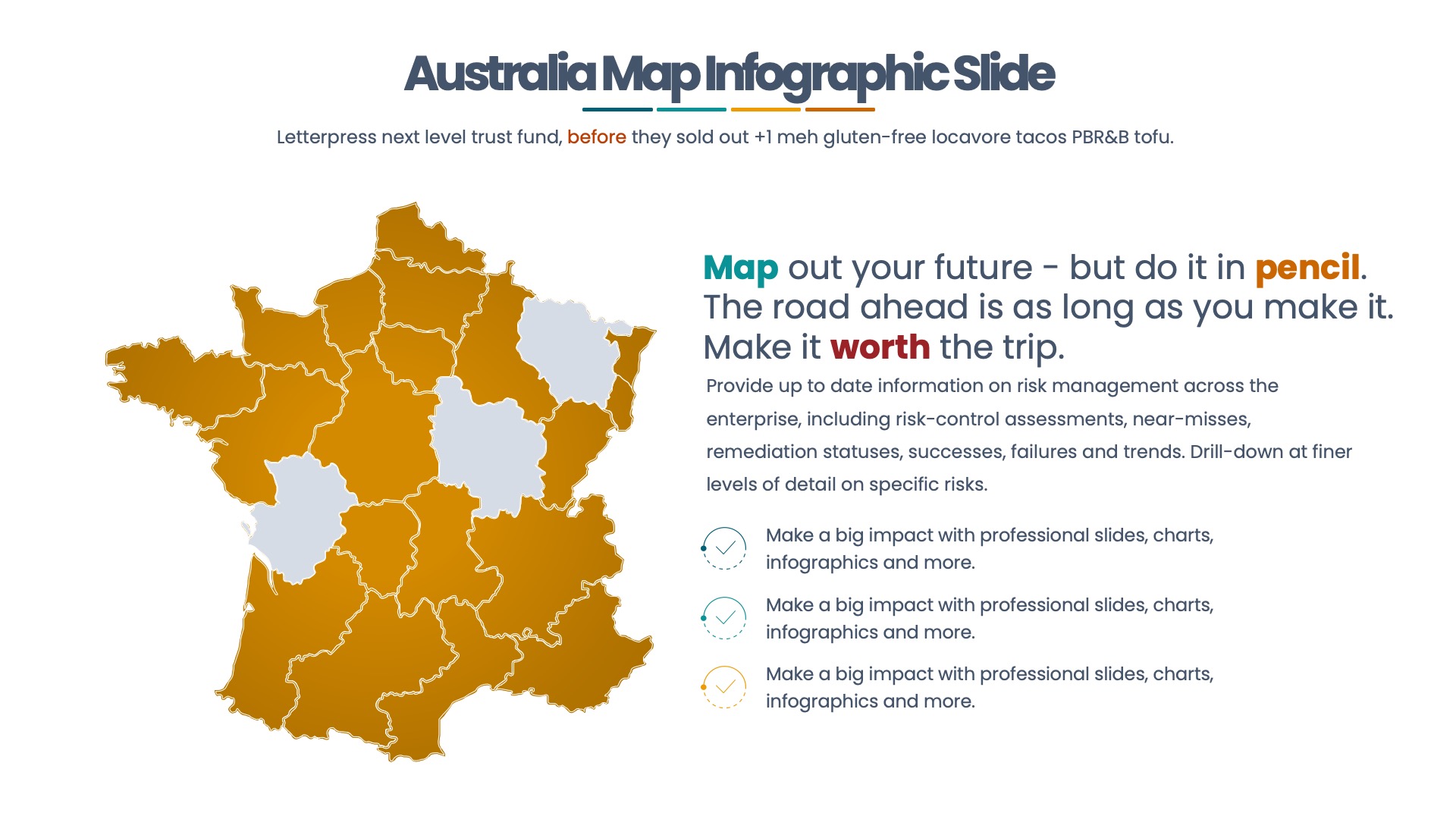 Australia Map Infographic Slide

Letterpress next level trust fund, before they sold out +1 meh gluten-free locavore tacos PBR&B tofu.

Map out your future - but do it in pencil. The road ahead is as long as you make it. Make it worth the trip.

Provide up to date information on risk management across the enterprise, including risk-control assessments, near-misses, remediation statuses, successes, failures and trends. Drill-down at finer levels of detail on specific risks.

Make a big impact with professional slides, charts, infographics and more.

Make a big impact with professional slides, charts, infographics and more.

Make a big impact with professional slides, charts, infographics and more.