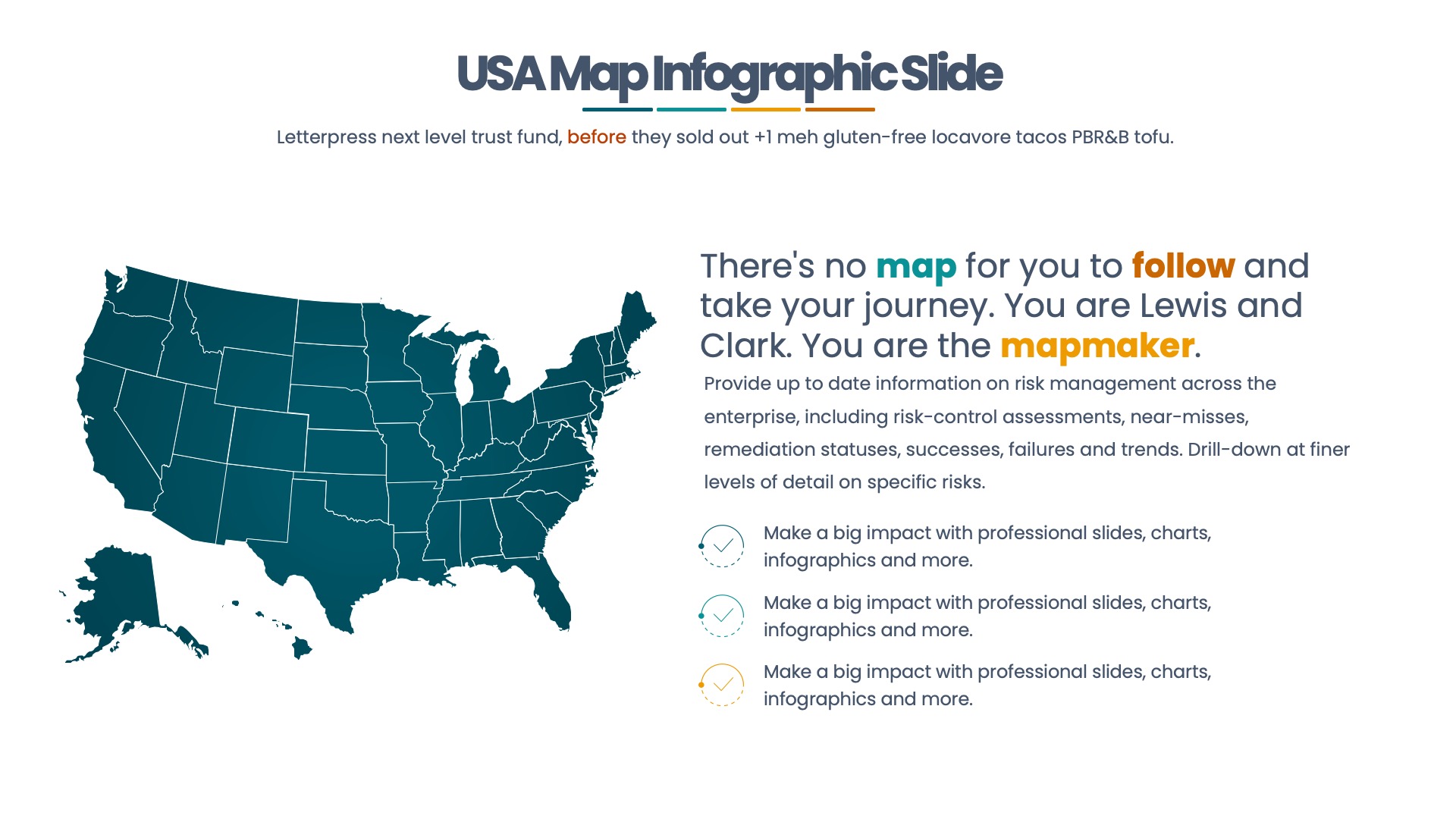 USA Map Infographic Slide

Letterpress next level trust fund, before they sold out +1 meh gluten-free locavore tacos PBR&B tofu.

There's no map for you to follow and take your journey. You are Lewis and Clark. You are the mapmaker.

Provide up to date information on risk management across the enterprise, including risk-control assessments, near-misses, remediation statuses, successes, failures and trends. Drill-down at finer levels of detail on specific risks.

Make a big impact with professional slides, charts, infographics and more.

Make a big impact with professional slides, charts, infographics and more.

Make a big impact with professional slides, charts, infographics and more.