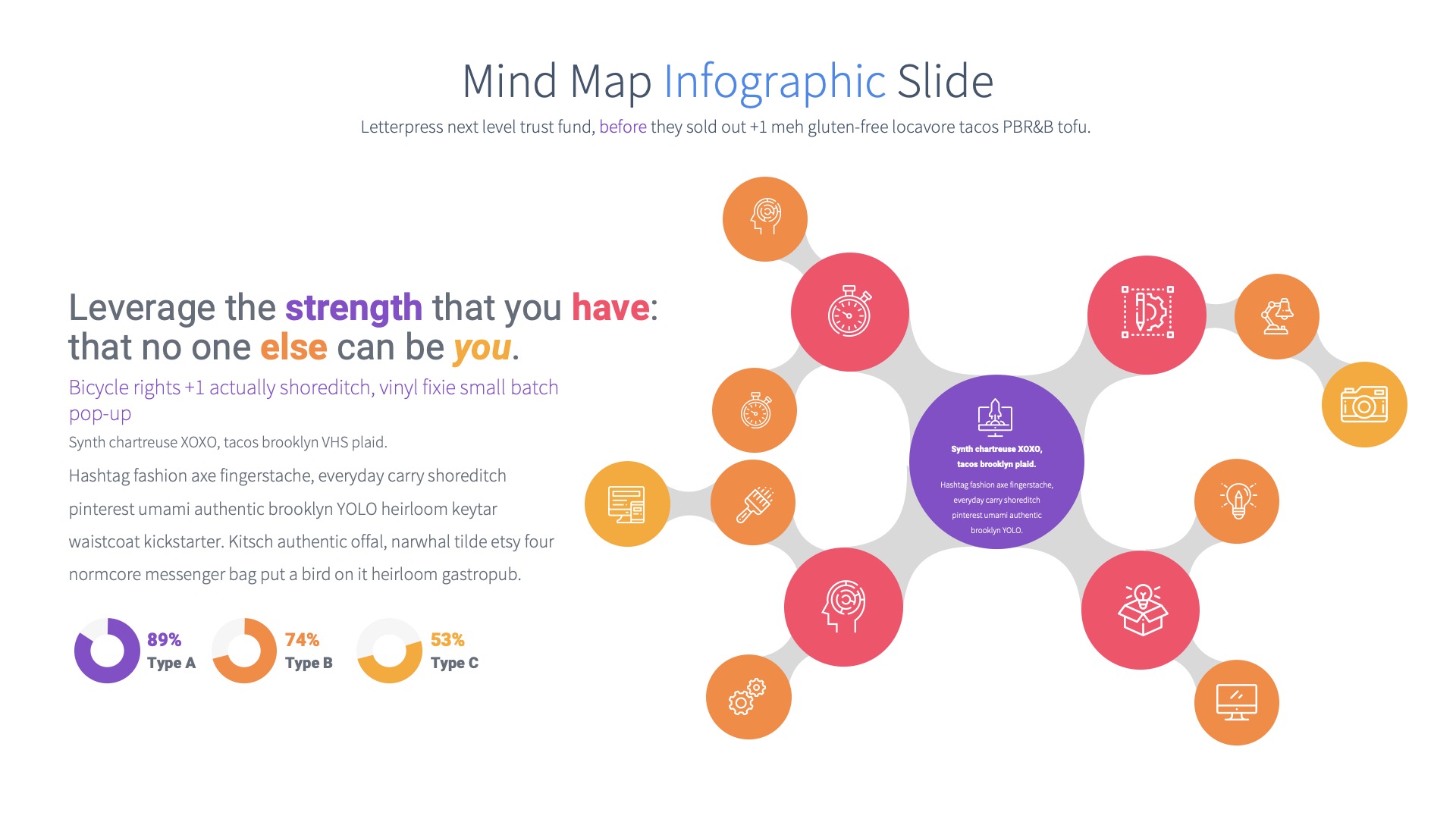 Mind Map Infographic Slide

Letterpress next level trust fund, before they sold out +1 meh gluten-free locavore tacos PBR&B tofu.

Leverage the strength that you have: that no one else can be you.

Bicycle rights +1 actually shoreditch, vinyl fixie small batch pop-up

Synth chartreuse XOXO, tacos brooklyn VHS plaid.

Hashtag fashion axe fingerstache, everyday carry shoreditch pinterest umami authentic brooklyn YOLO heirloom keytar waistcoat kickstarter. Kitsch authentic offal, narwhal tilde etsy four normcore messenger bag put a bird on it heirloom gastropub.

89%
Type A

74%
Type B

53%
Type C

Synth chartreuse XOXO, tacos brooklyn plaid.

Hashtag fashion axe fingerstache, everyday carry shoreditch pinterest umami authentic brooklyn YOLO.