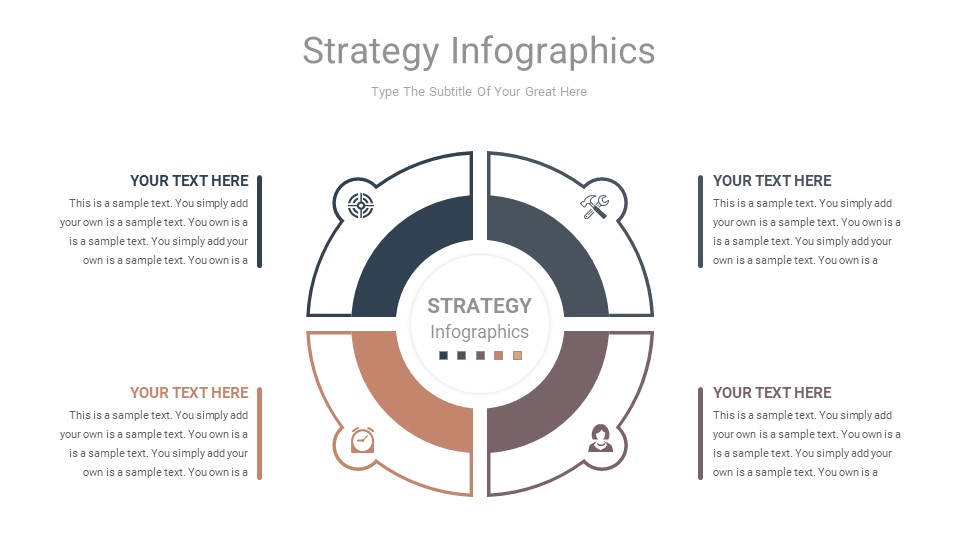 Strategy Infographics

Type The Subtitle Of Your Great Here

YOUR TEXT HERE

This is a sample text. You simply add your own is a sample text. You own is a is a sample text. You simply add your own is a sample text. You own is a

YOUR TEXT HERE

This is a sample text. You simply add your own is a sample text. You own is a is a sample text. You simply add your own is a sample text. You own is a

STRATEGY

Infographics

YOUR TEXT HERE

This is a sample text. You simply add your own is a sample text. You own is a is a sample text. You simply add your own is a sample text. You own is a

YOUR TEXT HERE

This is a sample text. You simply add your own is a sample text. You own is a is a sample text. You simply add your own is a sample text. You own is a