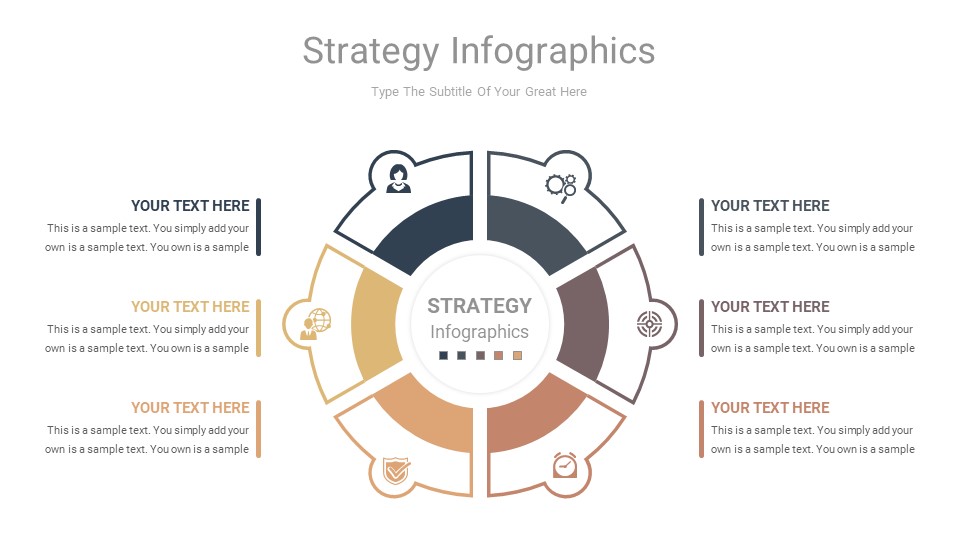 Strategy Infographics

Type The Subtitle Of Your Great Here

YOUR TEXT HERE
This is a sample text. You simply add your own is a sample text. You own is a sample

YOUR TEXT HERE
This is a sample text. You simply add your own is a sample text. You own is a sample

YOUR TEXT HERE
This is a sample text. You simply add your own is a sample text. You own is a sample

STRATEGY
Infographics

YOUR TEXT HERE
This is a sample text. You simply add your own is a sample text. You own is a sample

YOUR TEXT HERE
This is a sample text. You simply add your own is a sample text. You own is a sample

YOUR TEXT HERE
This is a sample text. You simply add your own is a sample text. You own is a sample