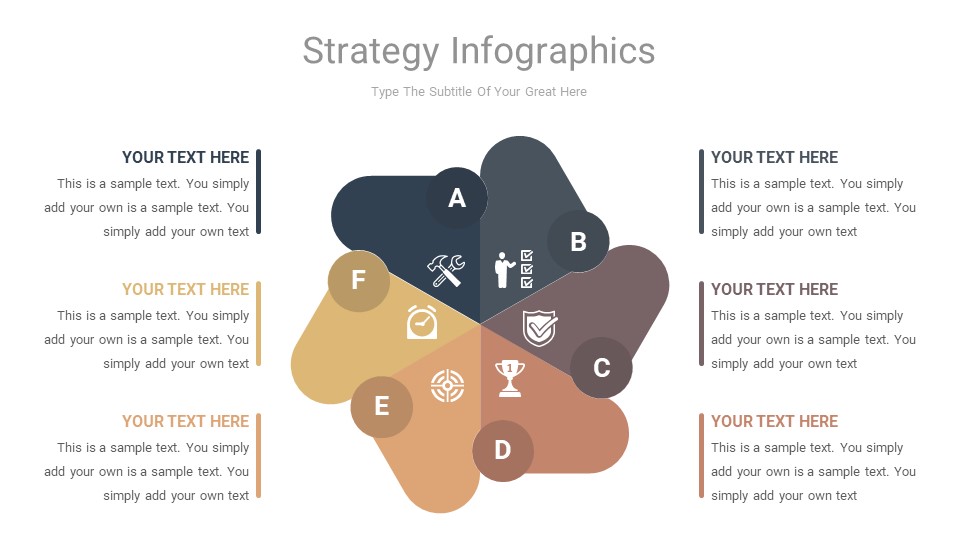 Strategy Infographics

Type The Subtitle Of Your Great Here

YOUR TEXT HERE
This is a sample text. You simply add your own is a sample text. You simply add your own text

YOUR TEXT HERE
This is a sample text. You simply add your own is a sample text. You simply add your own text

YOUR TEXT HERE
This is a sample text. You simply add your own is a sample text. You simply add your own text

A

B

C

D

E

F

1

YOUR TEXT HERE
This is a sample text. You simply add your own is a sample text. You simply add your own text

YOUR TEXT HERE
This is a sample text. You simply add your own is a sample text. You simply add your own text

YOUR TEXT HERE
This is a sample text. You simply add your own is a sample text. You simply add your own text