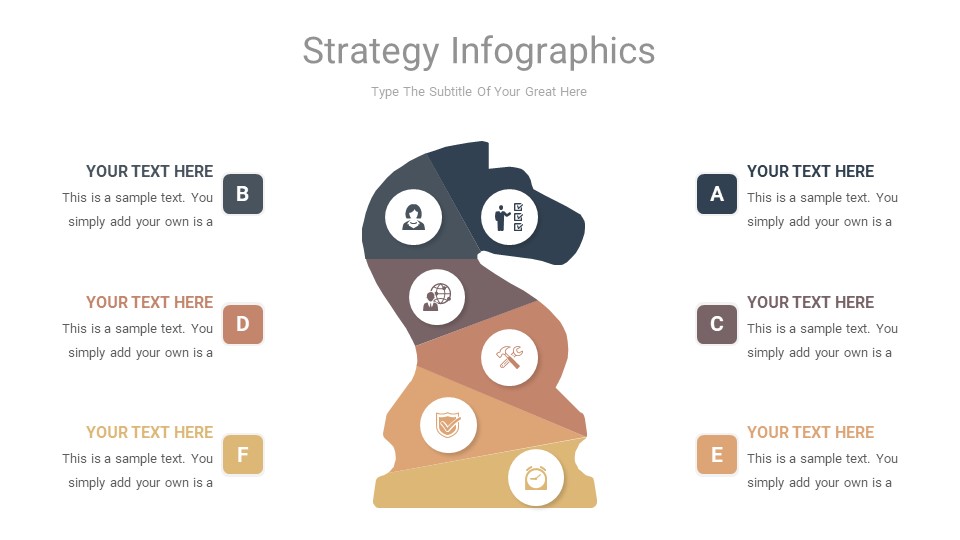 Strategy Infographics

Type The Subtitle Of Your Great Here

YOUR TEXT HERE
This is a sample text. You simply add your own is a

B

YOUR TEXT HERE
This is a sample text. You simply add your own is a

D

YOUR TEXT HERE
This is a sample text. You simply add your own is a

F

A

YOUR TEXT HERE
This is a sample text. You simply add your own is a

C

YOUR TEXT HERE
This is a sample text. You simply add your own is a

E

YOUR TEXT HERE
This is a sample text. You simply add your own is a