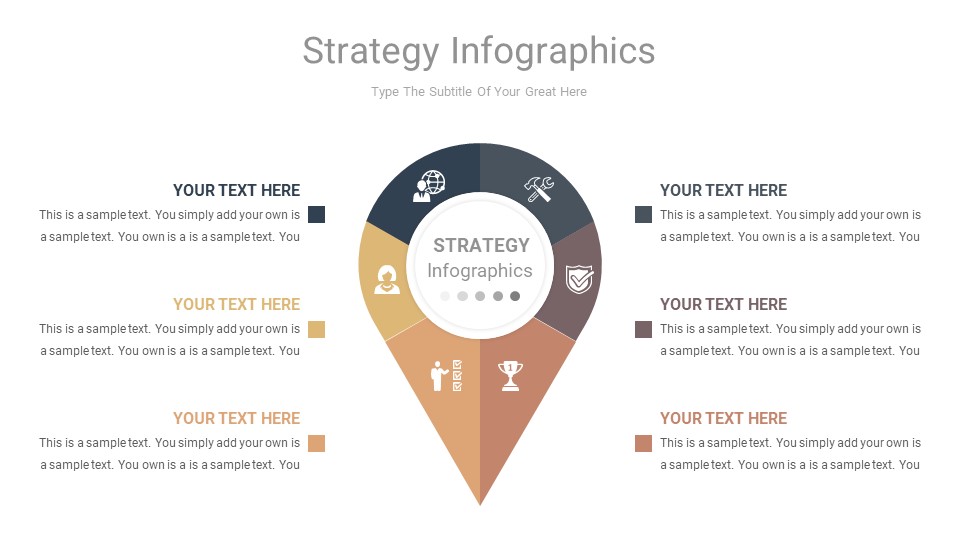 Strategy Infographics

Type The Subtitle Of Your Great Here

YOUR TEXT HERE

This is a sample text. You simply add your own is a sample text. You own is a is a sample text. You

YOUR TEXT HERE

This is a sample text. You simply add your own is a sample text. You own is a is a sample text. You

YOUR TEXT HERE

This is a sample text. You simply add your own is a sample text. You own is a is a sample text. You

STRATEGY Infographics

YOUR TEXT HERE

This is a sample text. You simply add your own is a sample text. You own is a is a sample text. You

YOUR TEXT HERE

This is a sample text. You simply add your own is a sample text. You own is a is a sample text. You

YOUR TEXT HERE

This is a sample text. You simply add your own is a sample text. You own is a is a sample text. You