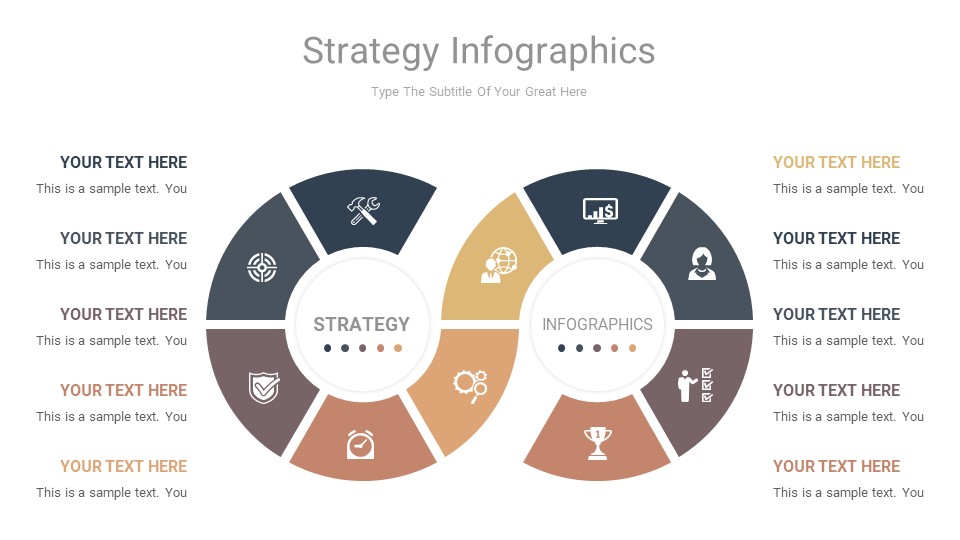 Strategy Infographics

Type The Subtitle Of Your Great Here

YOUR TEXT HERE

This is a sample text. You

YOUR TEXT HERE

This is a sample text. You

YOUR TEXT HERE

This is a sample text. You

YOUR TEXT HERE

This is a sample text. You

YOUR TEXT HERE

This is a sample text. You

STRATEGY

INFOGRAPHICS

YOUR TEXT HERE

This is a sample text. You

YOUR TEXT HERE

This is a sample text. You

YOUR TEXT HERE

This is a sample text. You

YOUR TEXT HERE

This is a sample text. You

YOUR TEXT HERE

This is a sample text. You