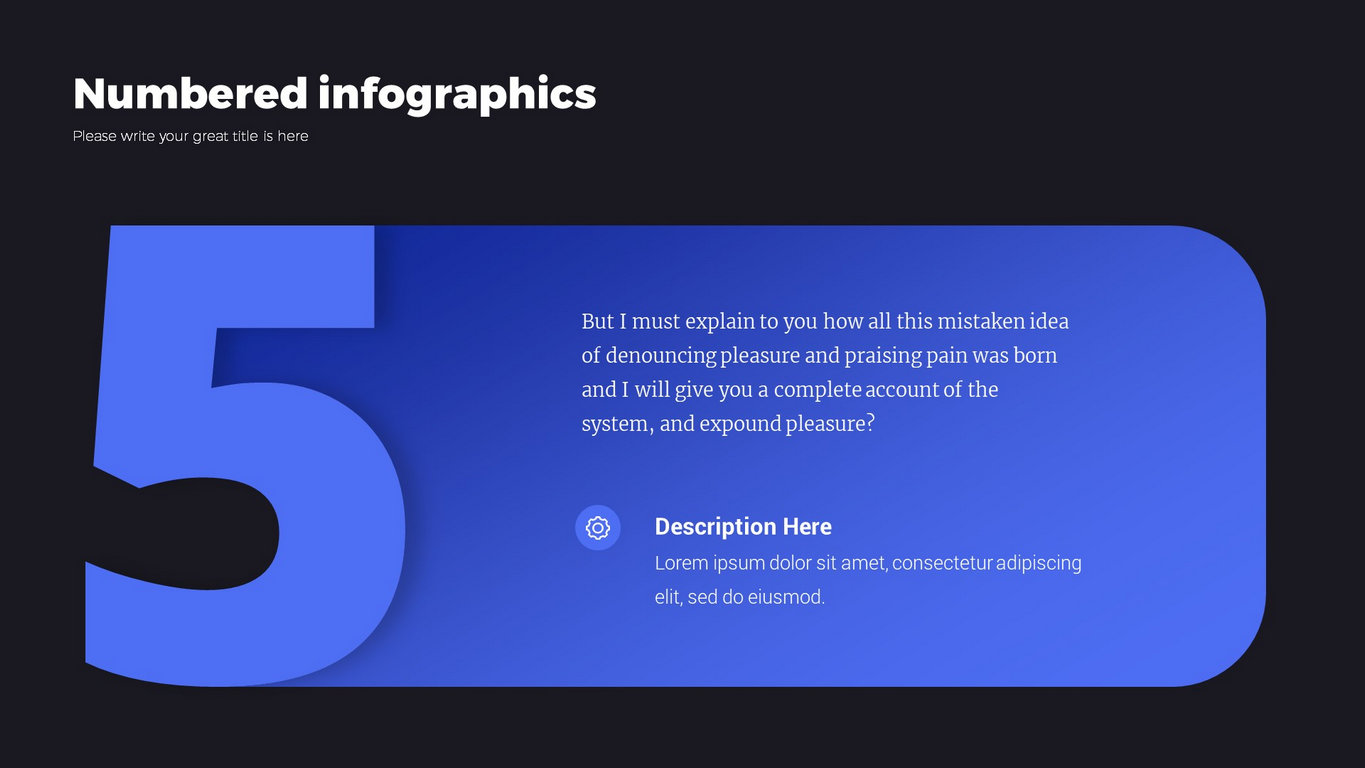 Numbered infographics

Please write your great title is here

5

But I must explain to you how all this mistaken idea of denouncing pleasure and praising pain was born and I will give you a complete account of the system, and expound pleasure?

Description Here

Lorem ipsum dolor sit amet, consectetur adipiscing elit, sed do eiusmod.