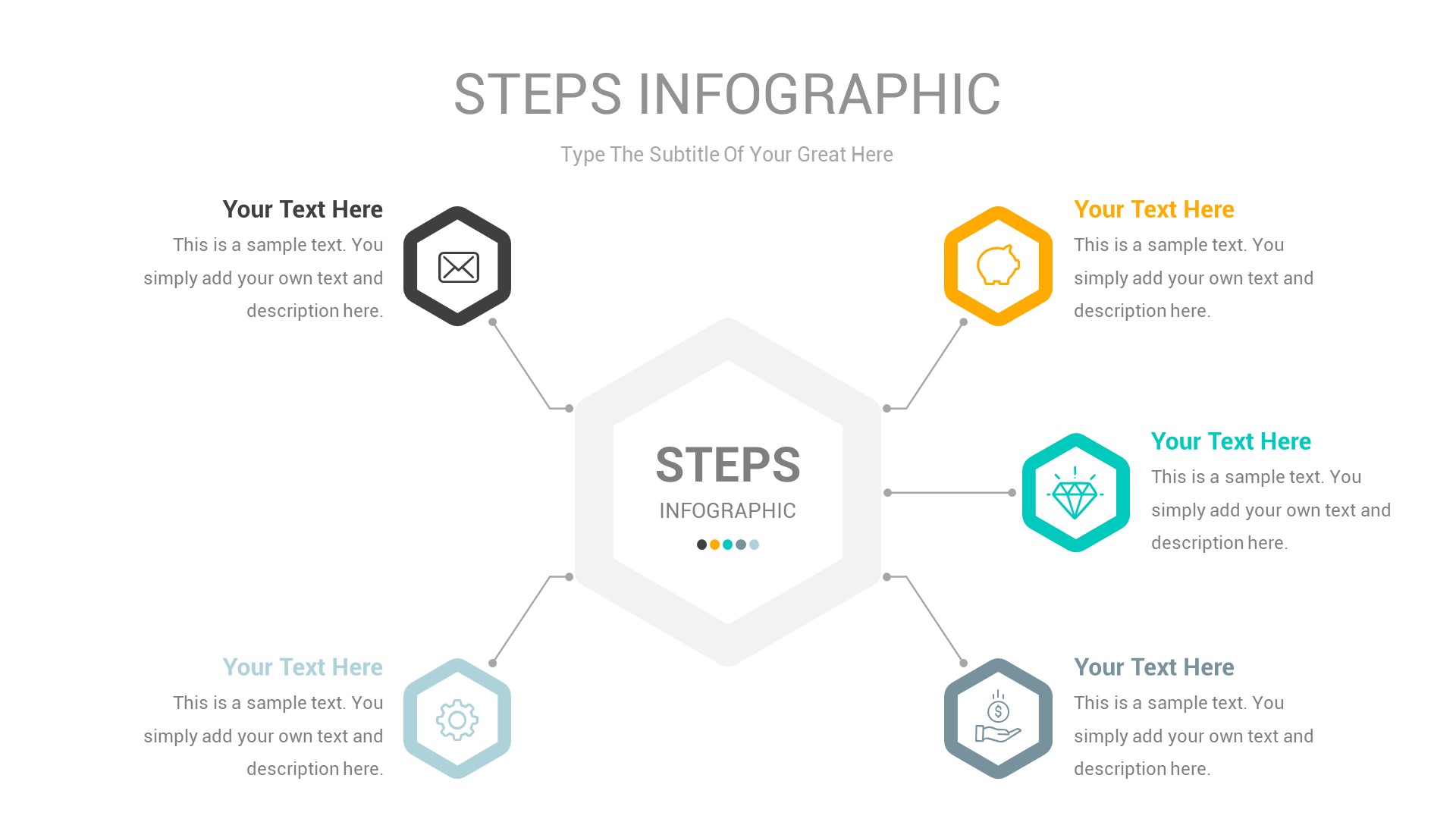 STEPS INFOGRAPHIC

Type The Subtitle Of Your Great Here

Your Text Here
This is a sample text. You simply add your own text and description here.

Your Text Here
This is a sample text. You simply add your own text and description here.

STEPS
INFOGRAPHIC

Your Text Here
This is a sample text. You simply add your own text and description here.

Your Text Here
This is a sample text. You simply add your own text and description here.

Your Text Here
This is a sample text. You simply add your own text and description here.