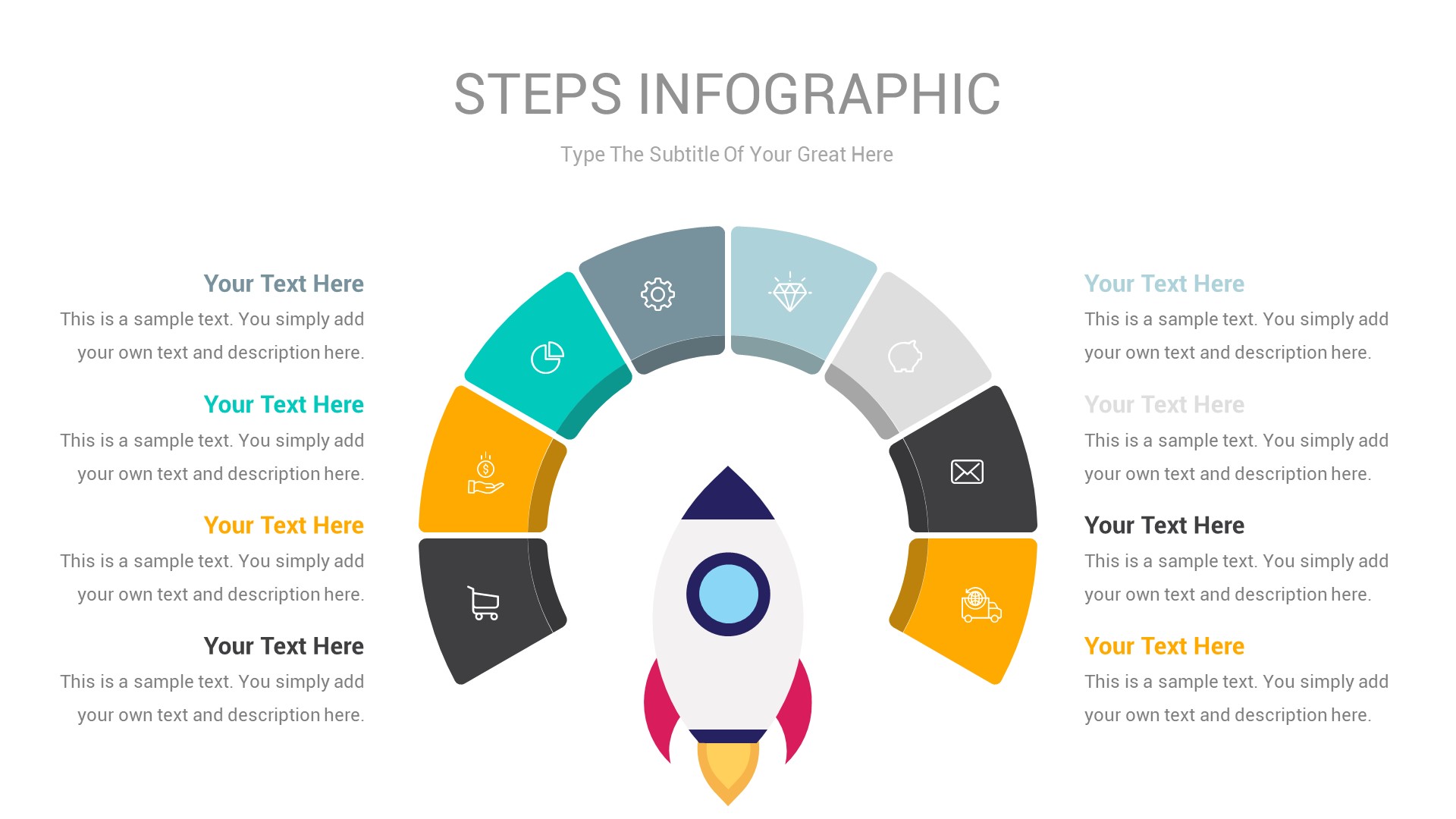 STEPS INFOGRAPHIC

Type The Subtitle Of Your Great Here

Your Text Here
This is a sample text. You simply add your own text and description here.

Your Text Here
This is a sample text. You simply add your own text and description here.

Your Text Here
This is a sample text. You simply add your own text and description here.

Your Text Here
This is a sample text. You simply add your own text and description here.

Your Text Here
This is a sample text. You simply add your own text and description here.

Your Text Here
This is a sample text. You simply add your own text and description here.

Your Text Here
This is a sample text. You simply add your own text and description here.

Your Text Here
This is a sample text. You simply add your own text and description here.