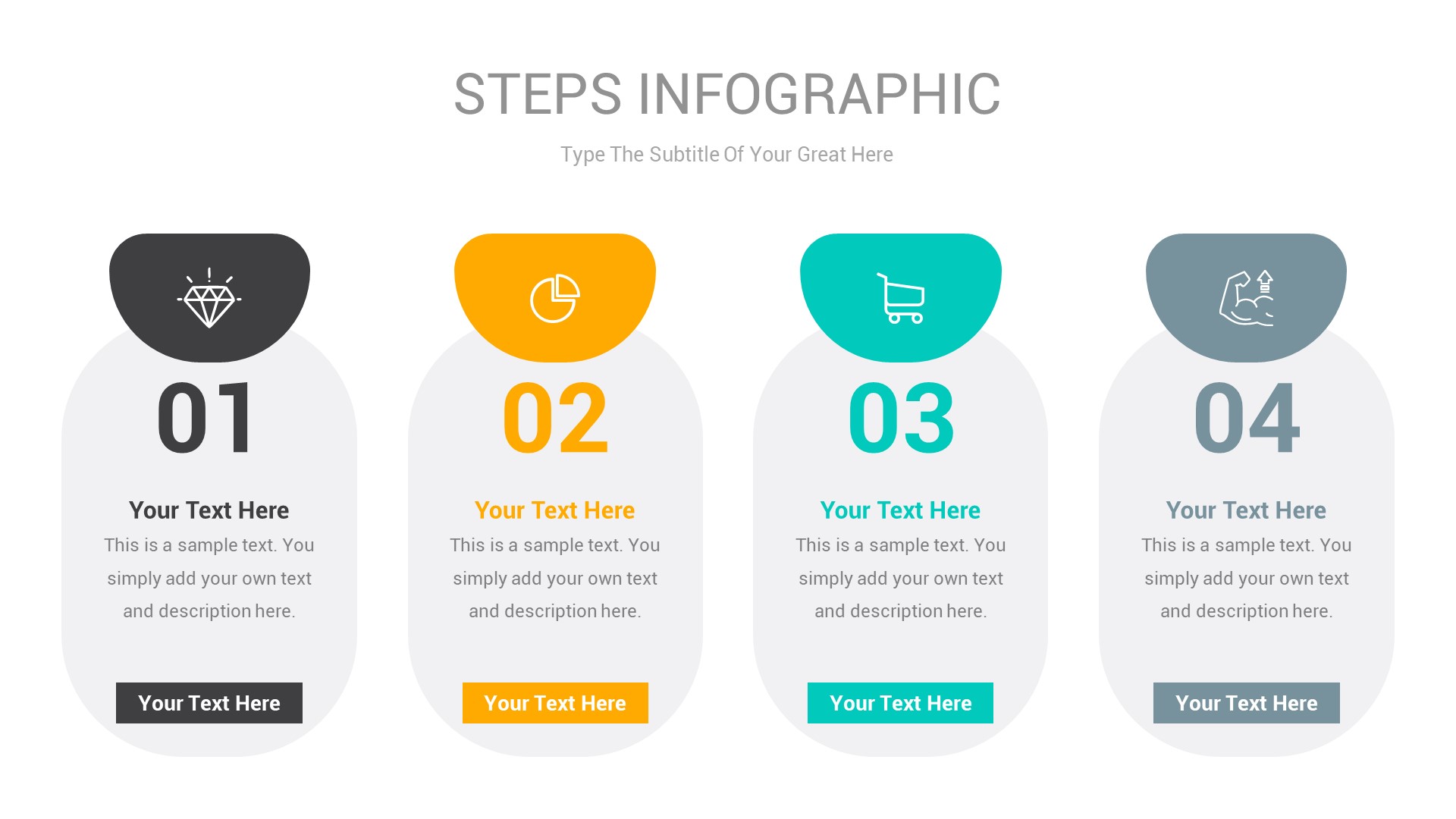 STEPS INFOGRAPHIC

Type The Subtitle Of Your Great Here

01

Your Text Here

This is a sample text. You simply add your own text and description here.

Your Text Here

02

Your Text Here

This is a sample text. You simply add your own text and description here.

Your Text Here

03

Your Text Here

This is a sample text. You simply add your own text and description here.

Your Text Here

04

Your Text Here

This is a sample text. You simply add your own text and description here.

Your Text Here