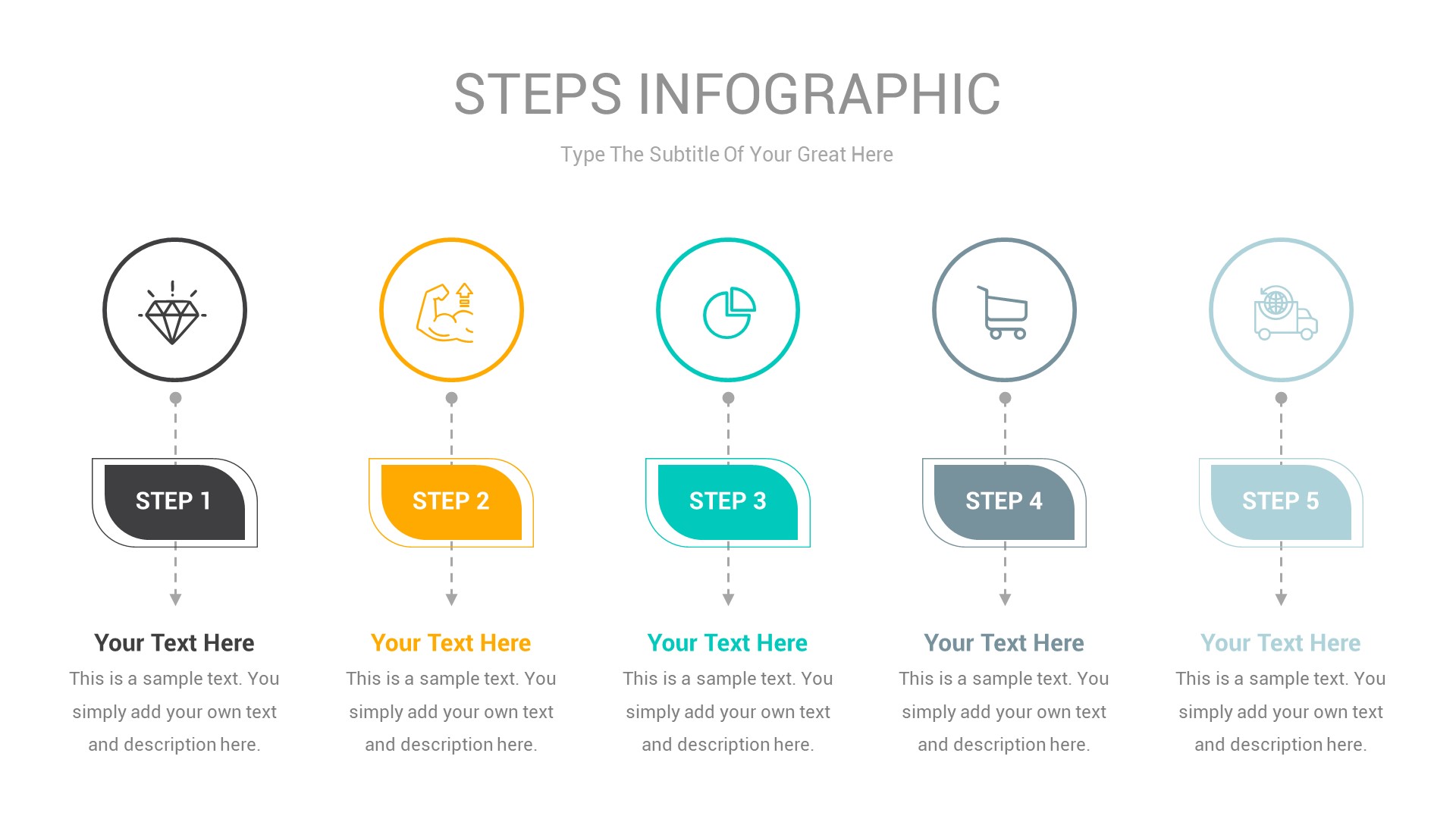 STEPS INFOGRAPHIC

Type The Subtitle Of Your Great Here

STEP 1

Your Text Here

This is a sample text. You simply add your own text and description here.

STEP 2

Your Text Here

This is a sample text. You simply add your own text and description here.

STEP 3

Your Text Here

This is a sample text. You simply add your own text and description here.

STEP 4

Your Text Here

This is a sample text. You simply add your own text and description here.

STEP 5

Your Text Here

This is a sample text. You simply add your own text and description here.