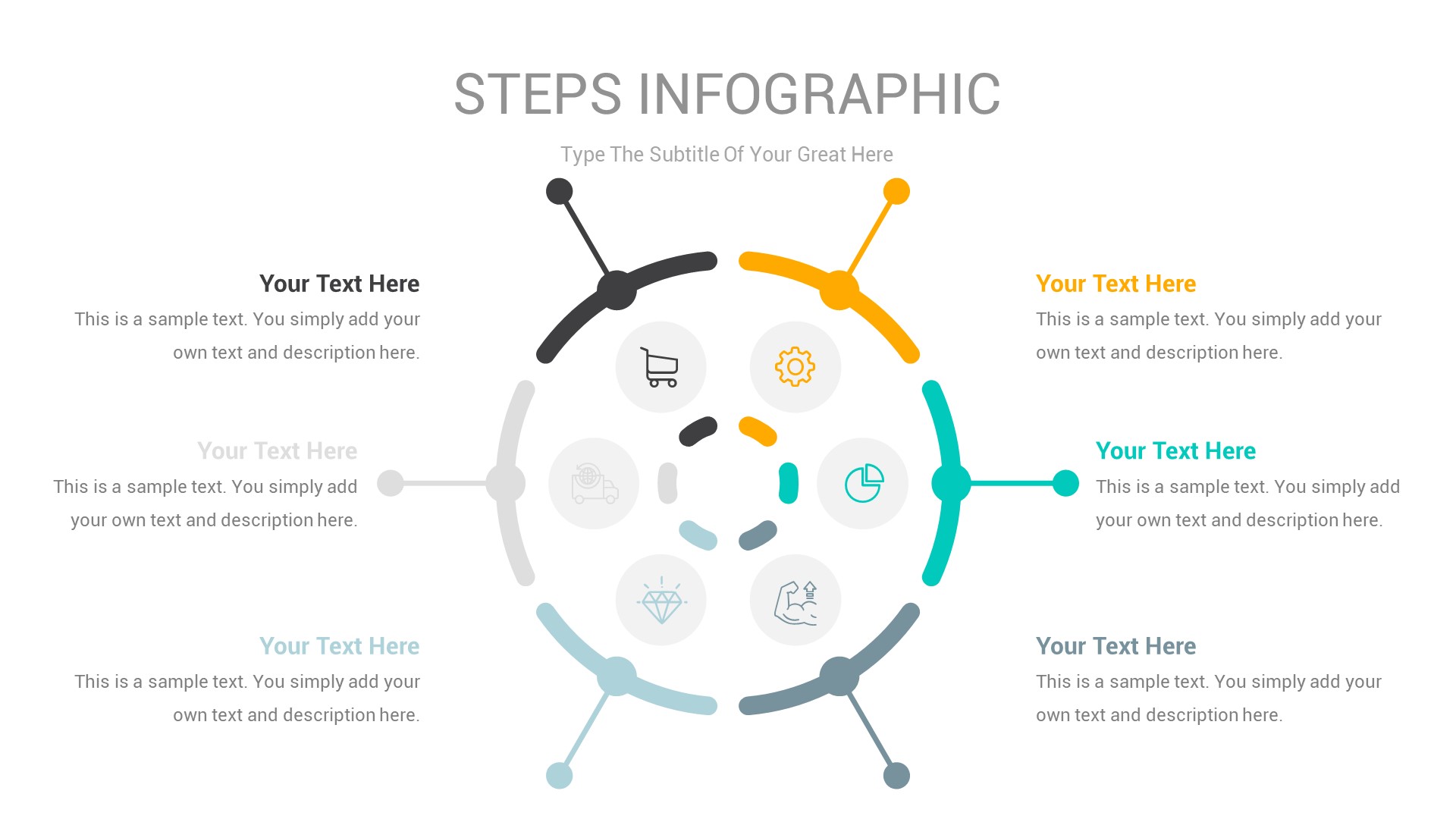 STEPS INFOGRAPHIC

Type The Subtitle Of Your Great Here

Your Text Here
This is a sample text. You simply add your own text and description here.

Your Text Here
This is a sample text. You simply add your own text and description here.

Your Text Here
This is a sample text. You simply add your own text and description here.

Your Text Here
This is a sample text. You simply add your own text and description here.

Your Text Here
This is a sample text. You simply add your own text and description here.

Your Text Here
This is a sample text. You simply add your own text and description here.