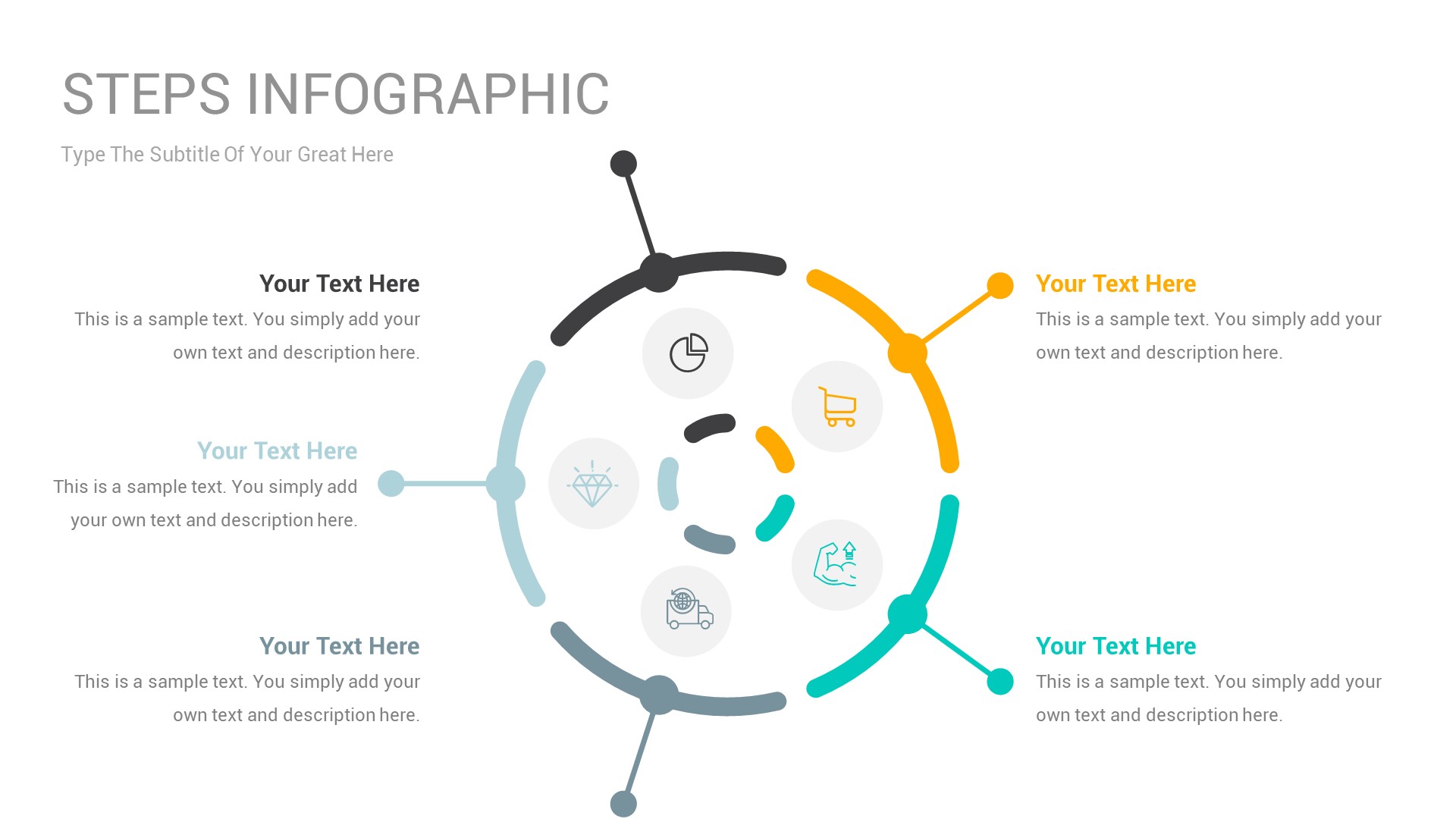 STEPS INFOGRAPHIC

Type The Subtitle Of Your Great Here

Your Text Here

This is a sample text. You simply add your own text and description here.

Your Text Here

This is a sample text. You simply add your own text and description here.

Your Text Here

This is a sample text. You simply add your own text and description here.

Your Text Here

This is a sample text. You simply add your own text and description here.

Your Text Here

This is a sample text. You simply add your own text and description here.