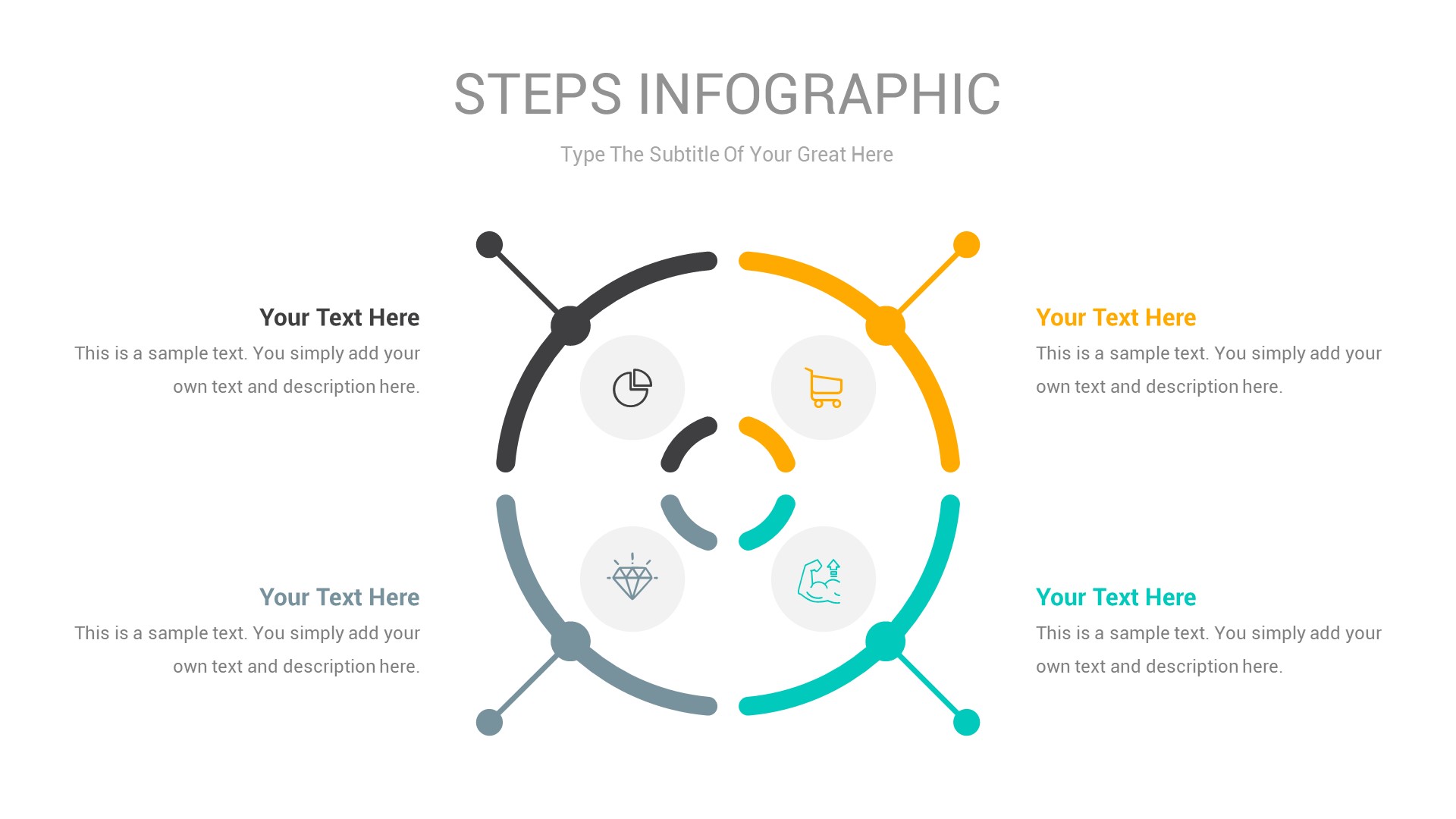 STEPS INFOGRAPHIC

Type The Subtitle Of Your Great Here

Your Text Here
This is a sample text. You simply add your own text and description here.

Your Text Here
This is a sample text. You simply add your own text and description here.

Your Text Here
This is a sample text. You simply add your own text and description here.

Your Text Here
This is a sample text. You simply add your own text and description here.