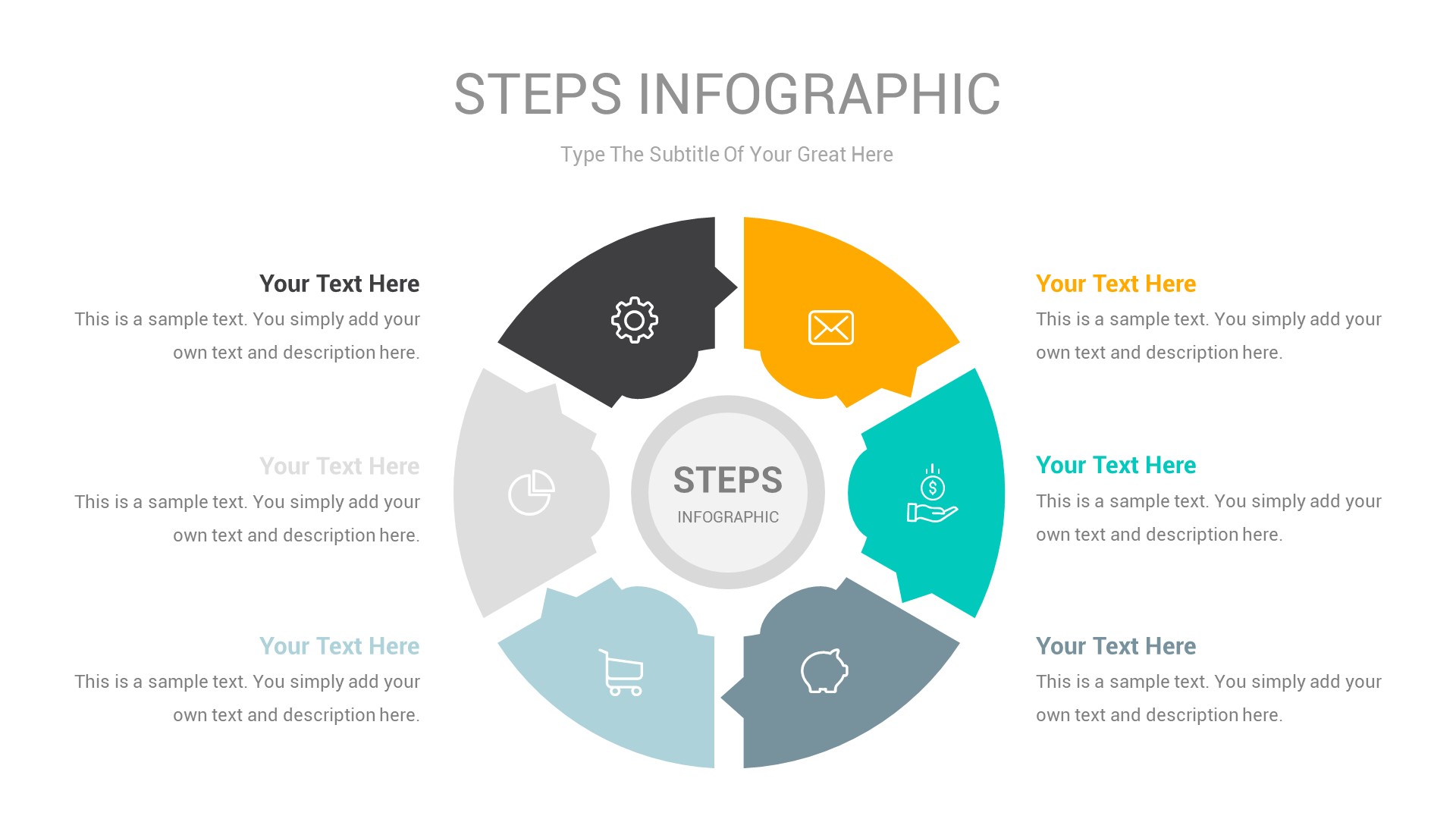 STEPS INFOGRAPHIC

Type The Subtitle Of Your Great Here

Your Text Here
This is a sample text. You simply add your own text and description here.

Your Text Here
This is a sample text. You simply add your own text and description here.

Your Text Here
This is a sample text. You simply add your own text and description here.

STEPS
INFOGRAPHIC

Your Text Here
This is a sample text. You simply add your own text and description here.

Your Text Here
This is a sample text. You simply add your own text and description here.

Your Text Here
This is a sample text. You simply add your own text and description here.