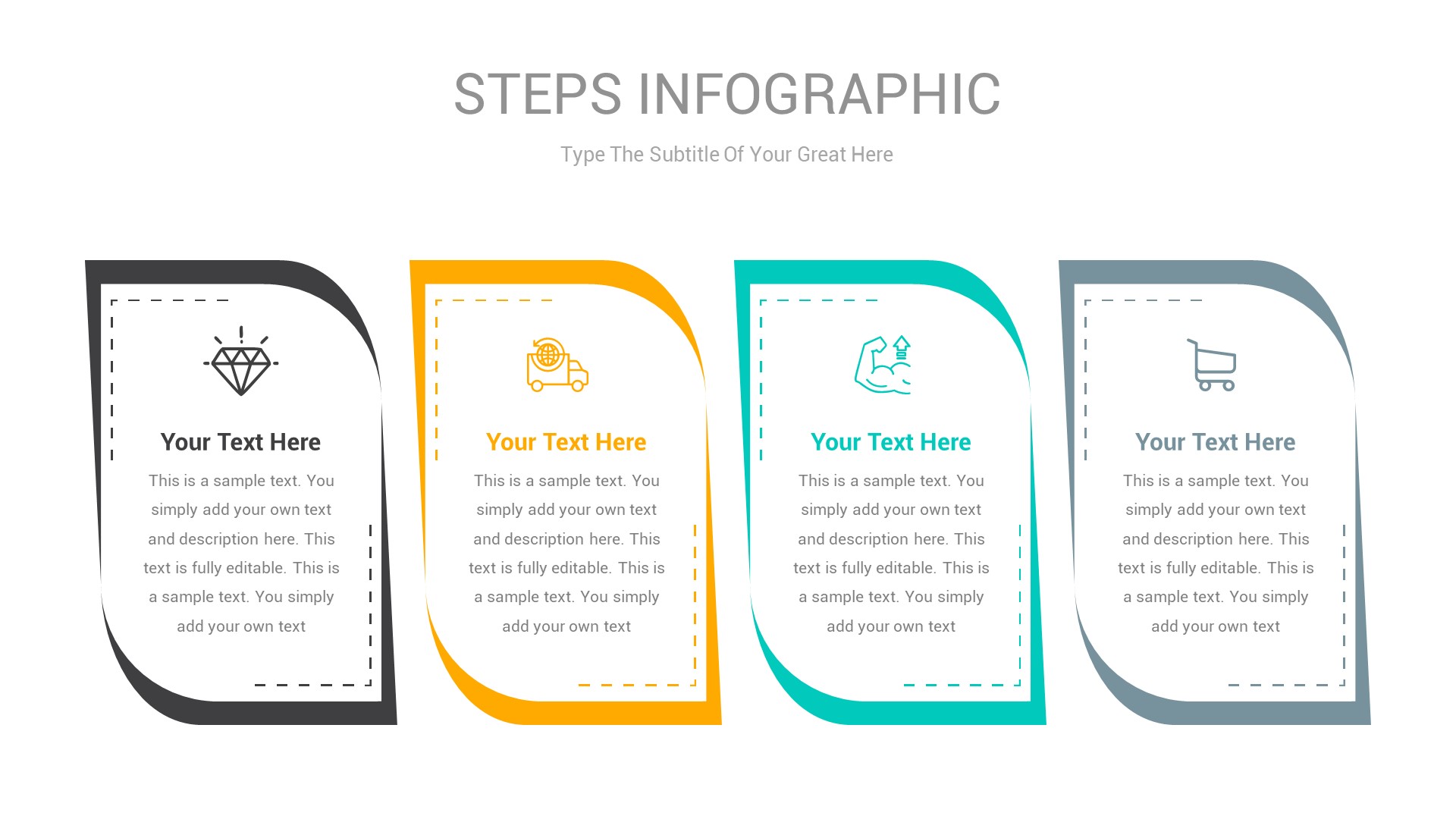 STEPS INFOGRAPHIC

Type The Subtitle Of Your Great Here

Your Text Here

This is a sample text. You simply add your own text and description here. This text is fully editable. This is a sample text. You simply add your own text

Your Text Here

This is a sample text. You simply add your own text and description here. This text is fully editable. This is a sample text. You simply add your own text

Your Text Here

This is a sample text. You simply add your own text and description here. This text is fully editable. This is a sample text. You simply add your own text

Your Text Here

This is a sample text. You simply add your own text and description here. This text is fully editable. This is a sample text. You simply add your own text