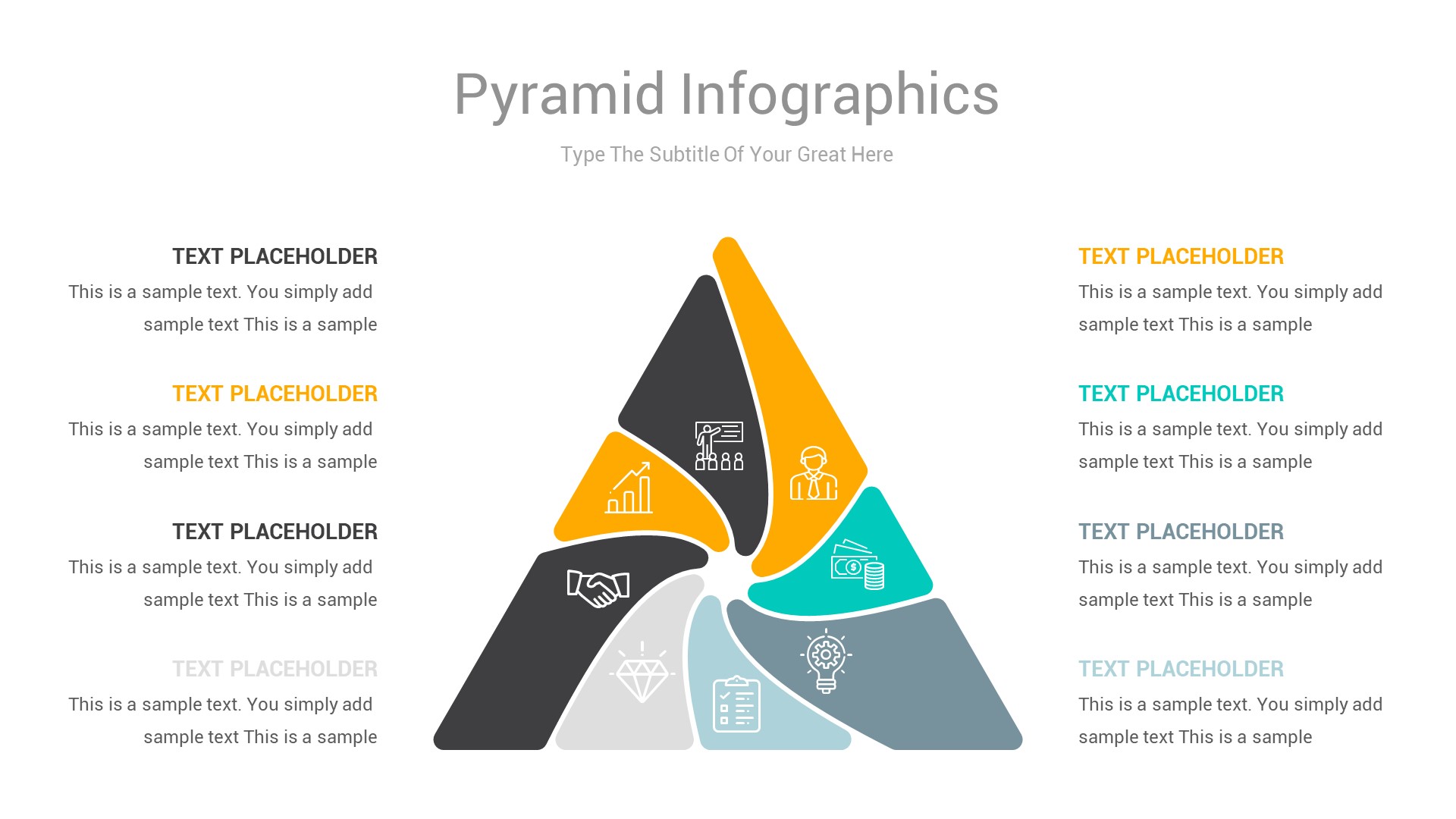 Pyramid Infographics

Type The Subtitle Of Your Great Here

TEXT PLACEHOLDER

This is a sample text. You simply add sample text This is a sample

TEXT PLACEHOLDER

This is a sample text. You simply add sample text This is a sample

TEXT PLACEHOLDER

This is a sample text. You simply add sample text This is a sample

TEXT PLACEHOLDER

This is a sample text. You simply add sample text This is a sample

TEXT PLACEHOLDER

This is a sample text. You simply add sample text This is a sample

TEXT PLACEHOLDER

This is a sample text. You simply add sample text This is a sample

TEXT PLACEHOLDER

This is a sample text. You simply add sample text This is a sample

TEXT PLACEHOLDER

This is a sample text. You simply add sample text This is a sample