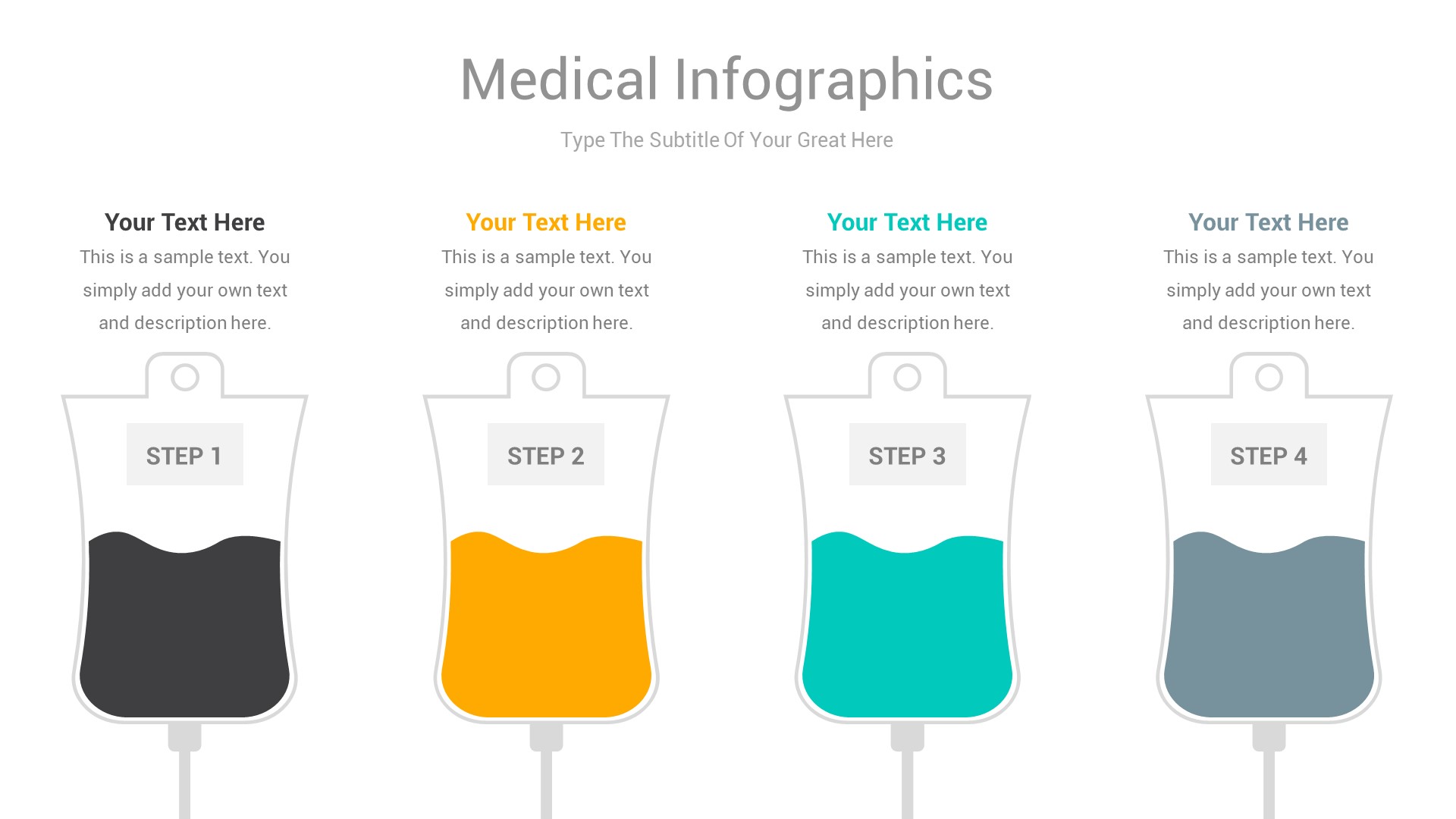 Medical Infographics

Type The Subtitle Of Your Great Here

Your Text Here

This is a sample text. You simply add your own text and description here.

STEP 1

Your Text Here

This is a sample text. You simply add your own text and description here.

STEP 2

Your Text Here

This is a sample text. You simply add your own text and description here.

STEP 3

Your Text Here

This is a sample text. You simply add your own text and description here.

STEP 4