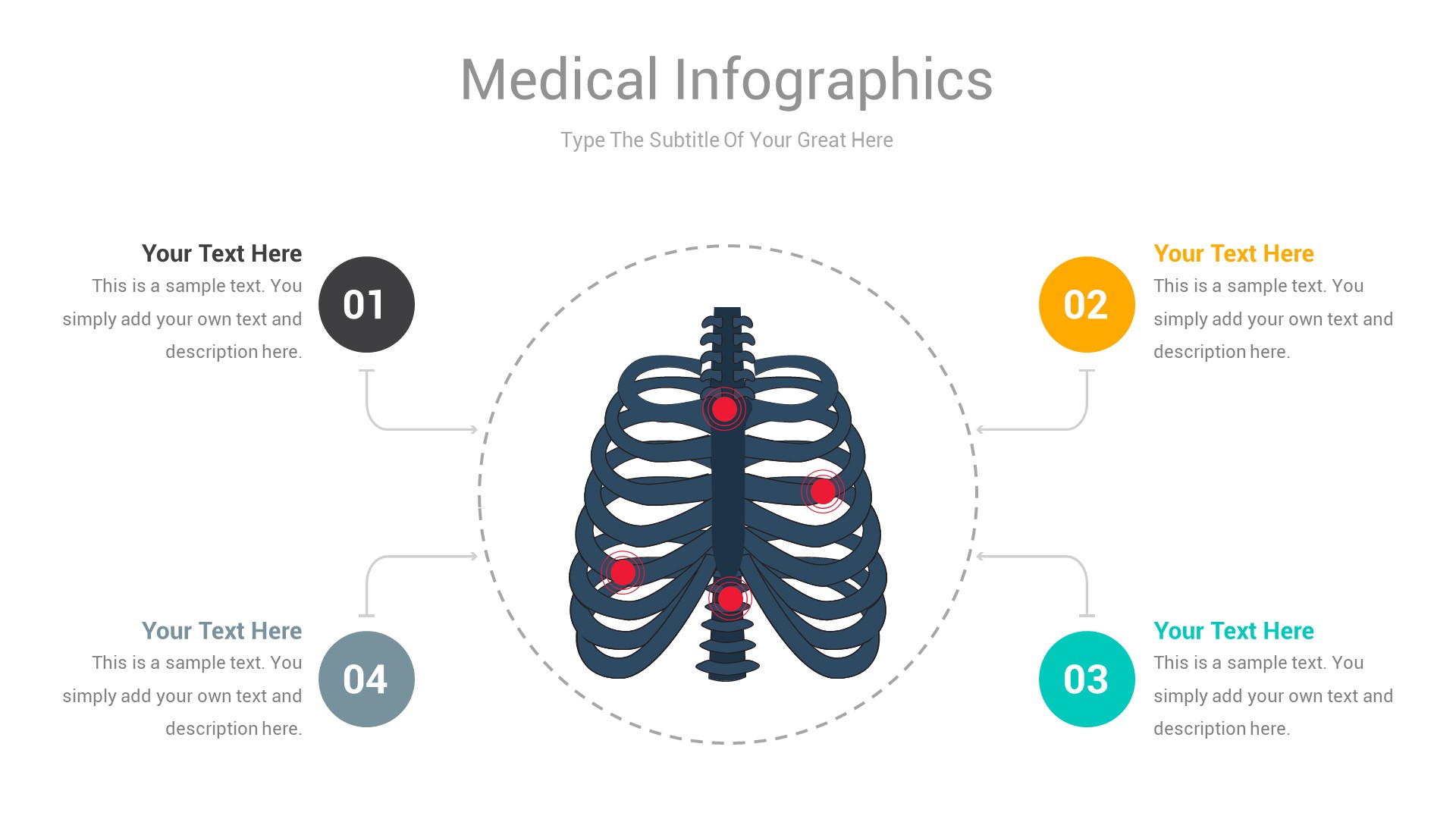 Medical Infographics

Type The Subtitle Of Your Great Here

Your Text Here
This is a sample text. You simply add your own text and description here.

01

02

Your Text Here
This is a sample text. You simply add your own text and description here.

Your Text Here
This is a sample text. You simply add your own text and description here.

04

03

Your Text Here
This is a sample text. You simply add your own text and description here.