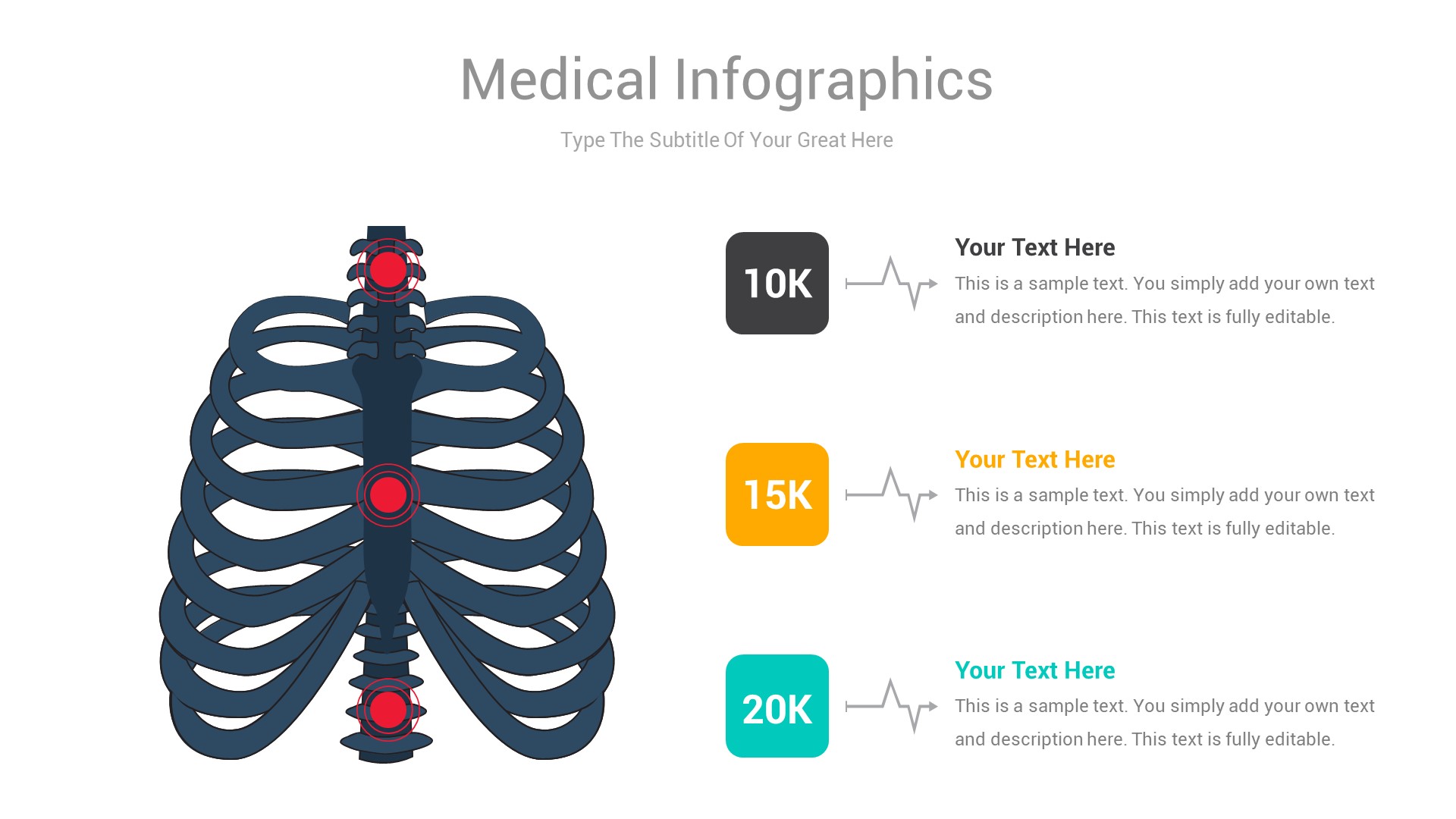 Medical Infographics

Type The Subtitle Of Your Great Here

10K

Your Text Here

This is a sample text. You simply add your own text and description here. This text is fully editable.

15K

Your Text Here

This is a sample text. You simply add your own text and description here. This text is fully editable.

20K

Your Text Here

This is a sample text. You simply add your own text and description here. This text is fully editable.