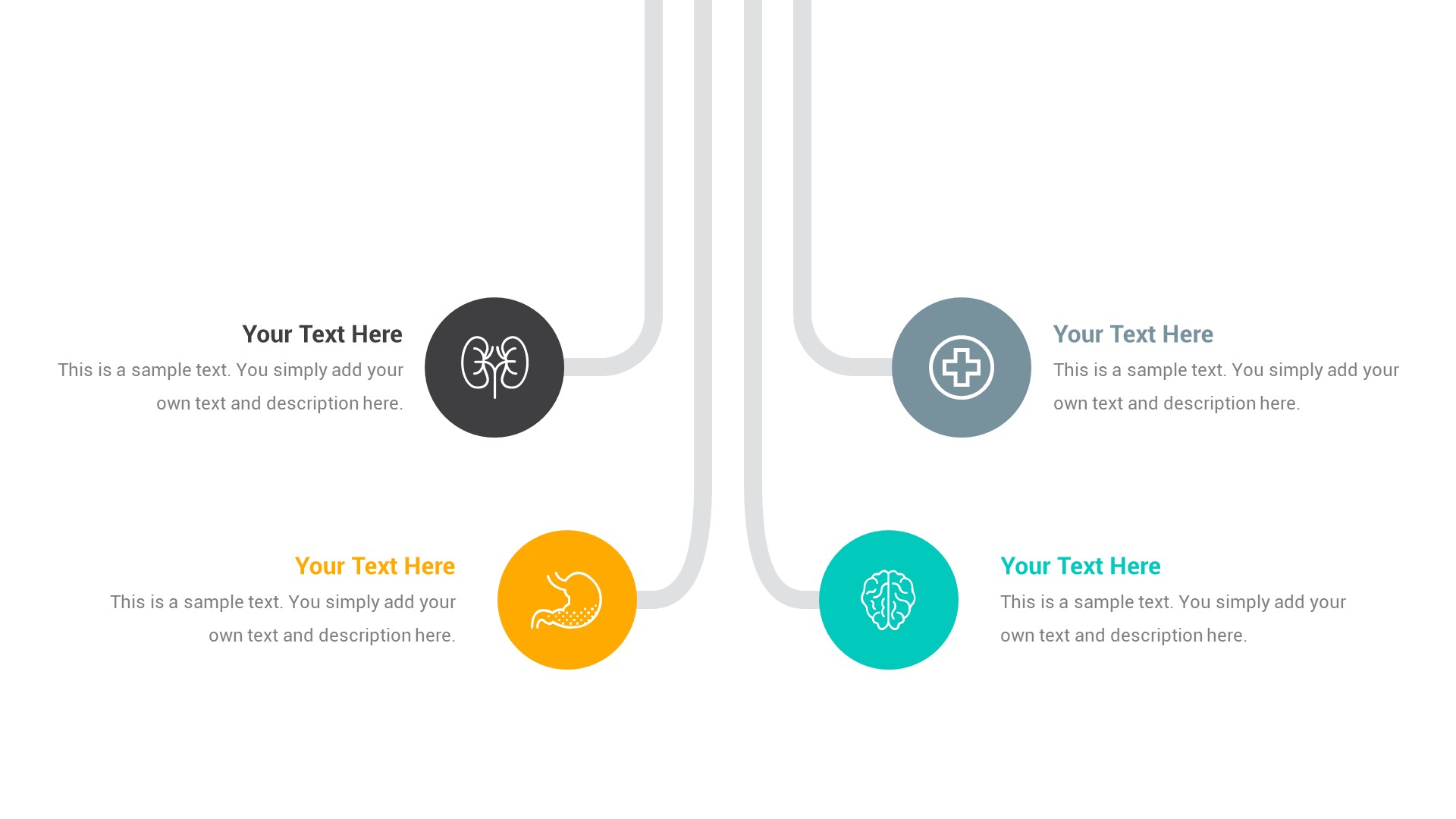 Your Text Here

This is a sample text. You simply add your own text and description here.

Your Text Here

This is a sample text. You simply add your own text and description here.

Your Text Here

This is a sample text. You simply add your own text and description here.

Your Text Here

This is a sample text. You simply add your own text and description here.