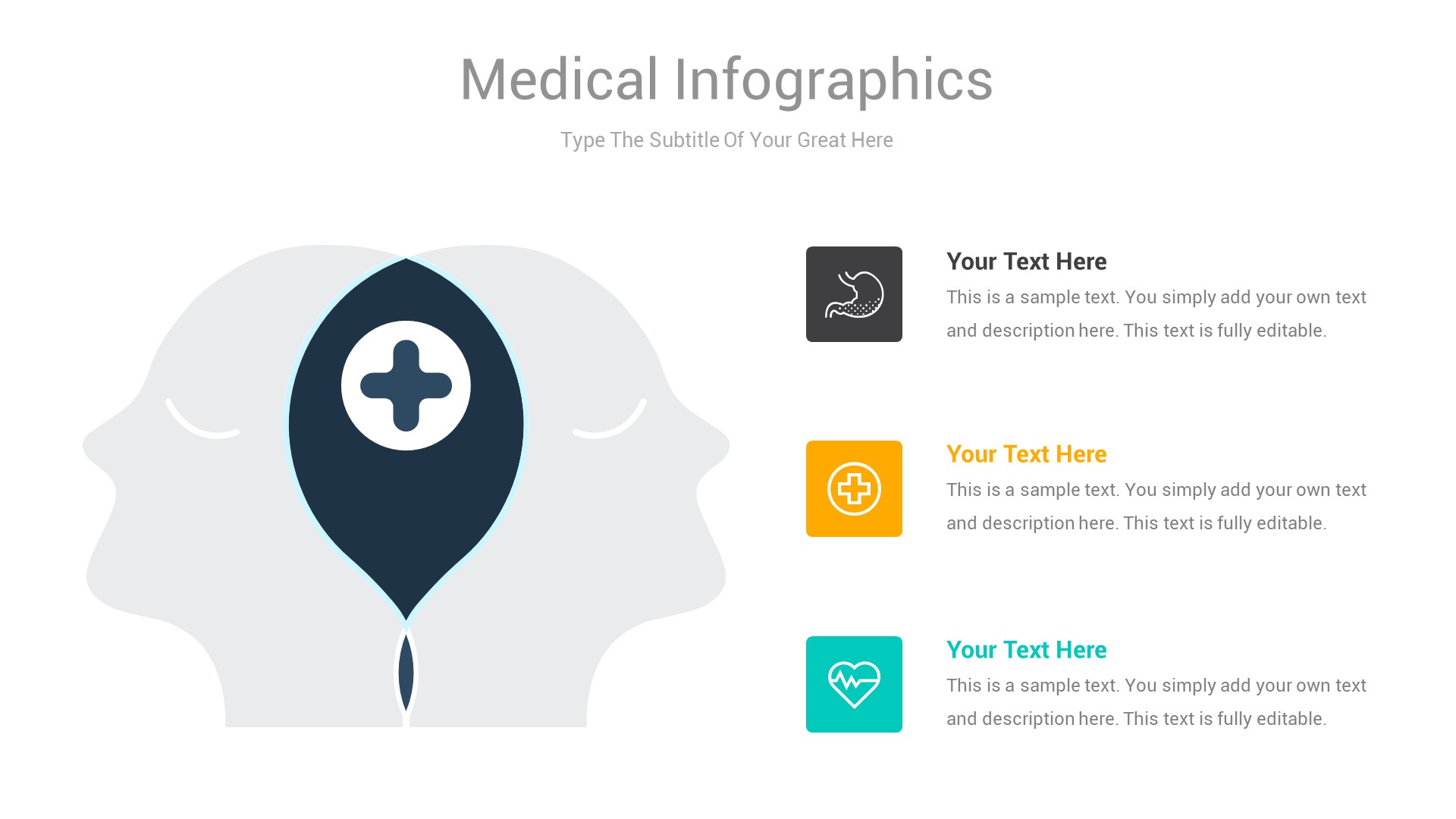 Medical Infographics

Type The Subtitle Of Your Great Here

Your Text Here

This is a sample text. You simply add your own text and description here. This text is fully editable.

Your Text Here

This is a sample text. You simply add your own text and description here. This text is fully editable.

Your Text Here

This is a sample text. You simply add your own text and description here. This text is fully editable.