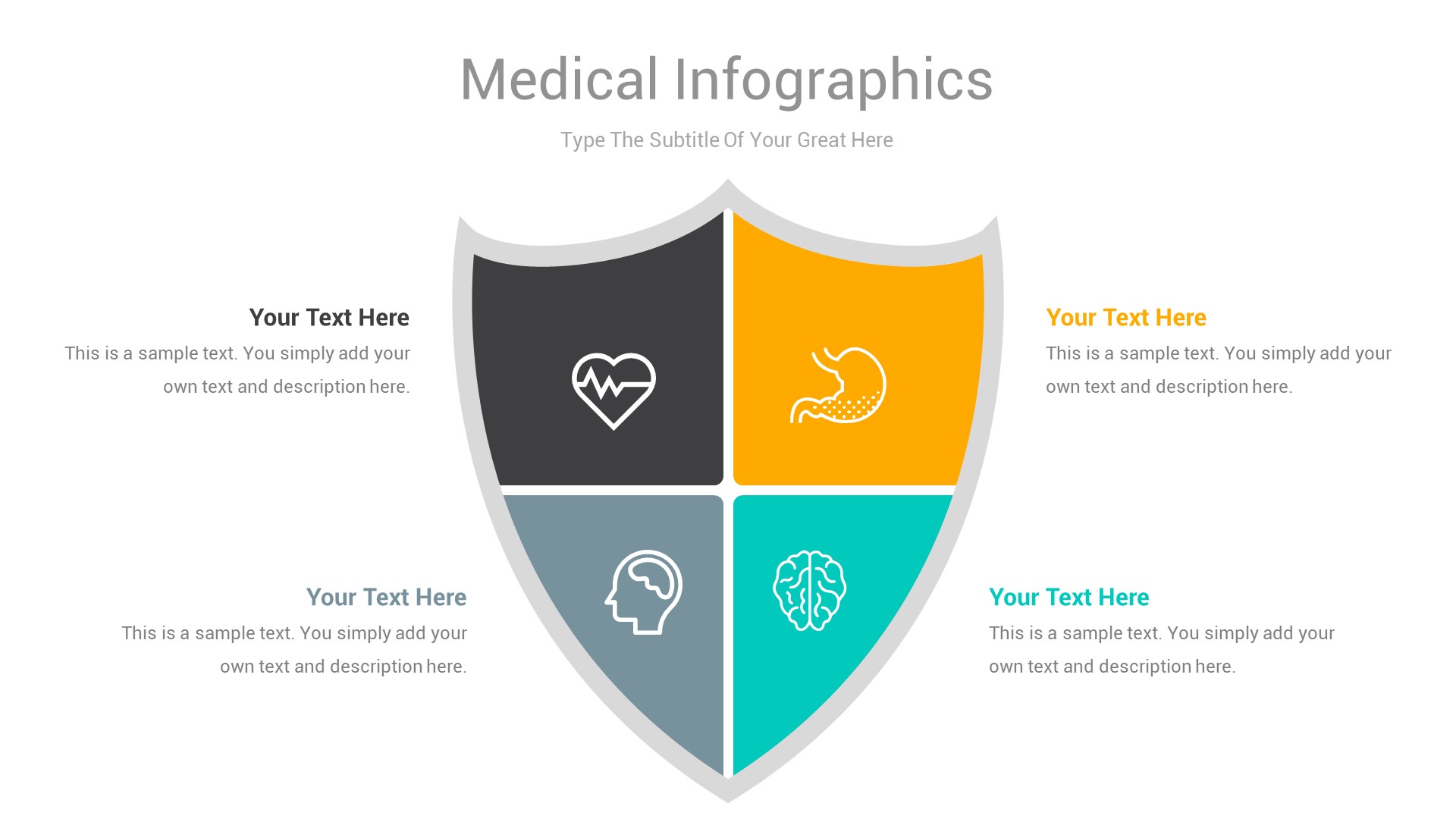 Medical Infographics

Type The Subtitle Of Your Great Here

Your Text Here

This is a sample text. You simply add your own text and description here.

Your Text Here

This is a sample text. You simply add your own text and description here.

Your Text Here

This is a sample text. You simply add your own text and description here.

Your Text Here

This is a sample text. You simply add your own text and description here.