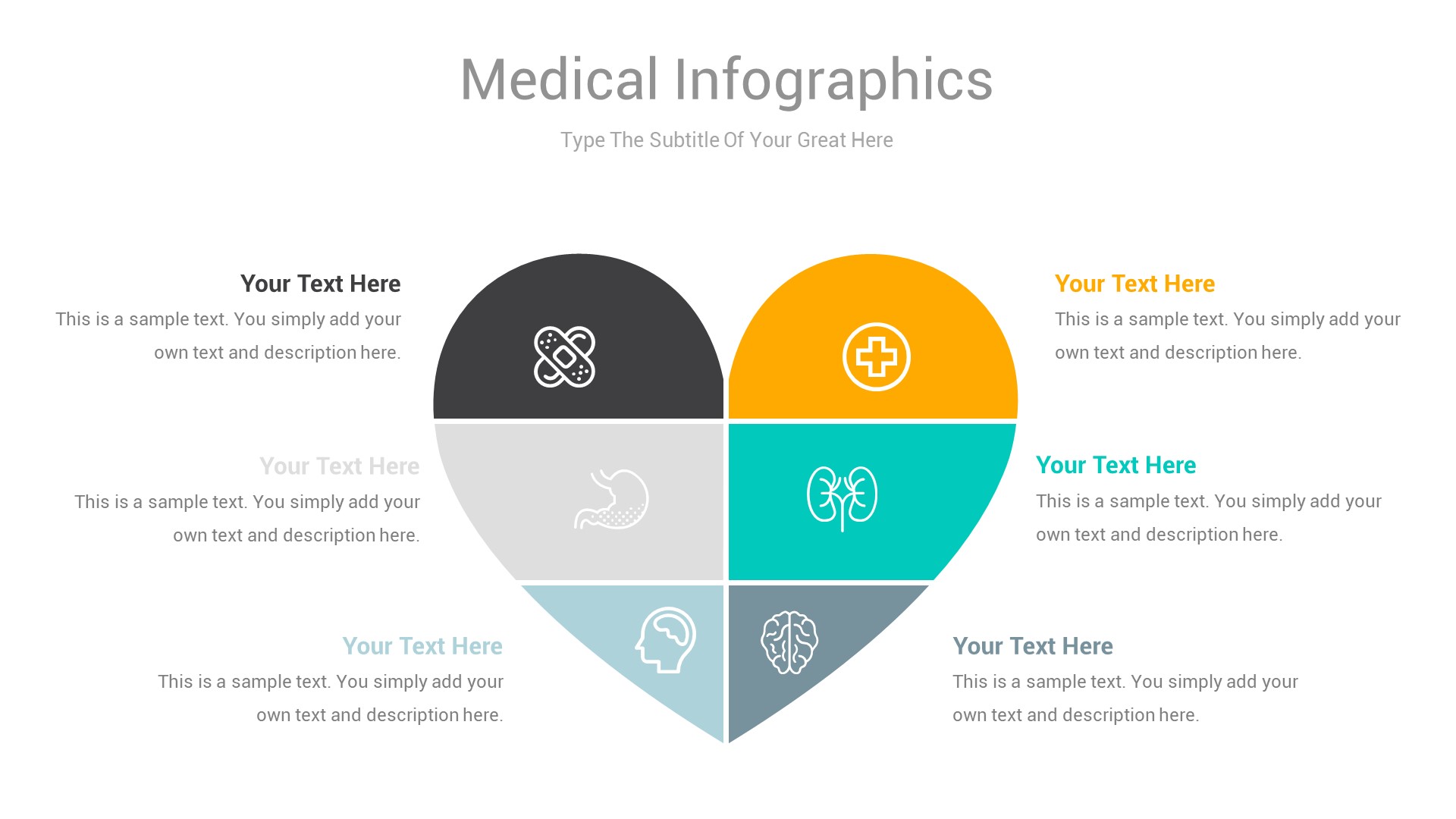 Medical Infographics

Type The Subtitle Of Your Great Here

Your Text Here
This is a sample text. You simply add your own text and description here.

Your Text Here
This is a sample text. You simply add your own text and description here.

Your Text Here
This is a sample text. You simply add your own text and description here.

Your Text Here
This is a sample text. You simply add your own text and description here.

Your Text Here
This is a sample text. You simply add your own text and description here.

Your Text Here
This is a sample text. You simply add your own text and description here.