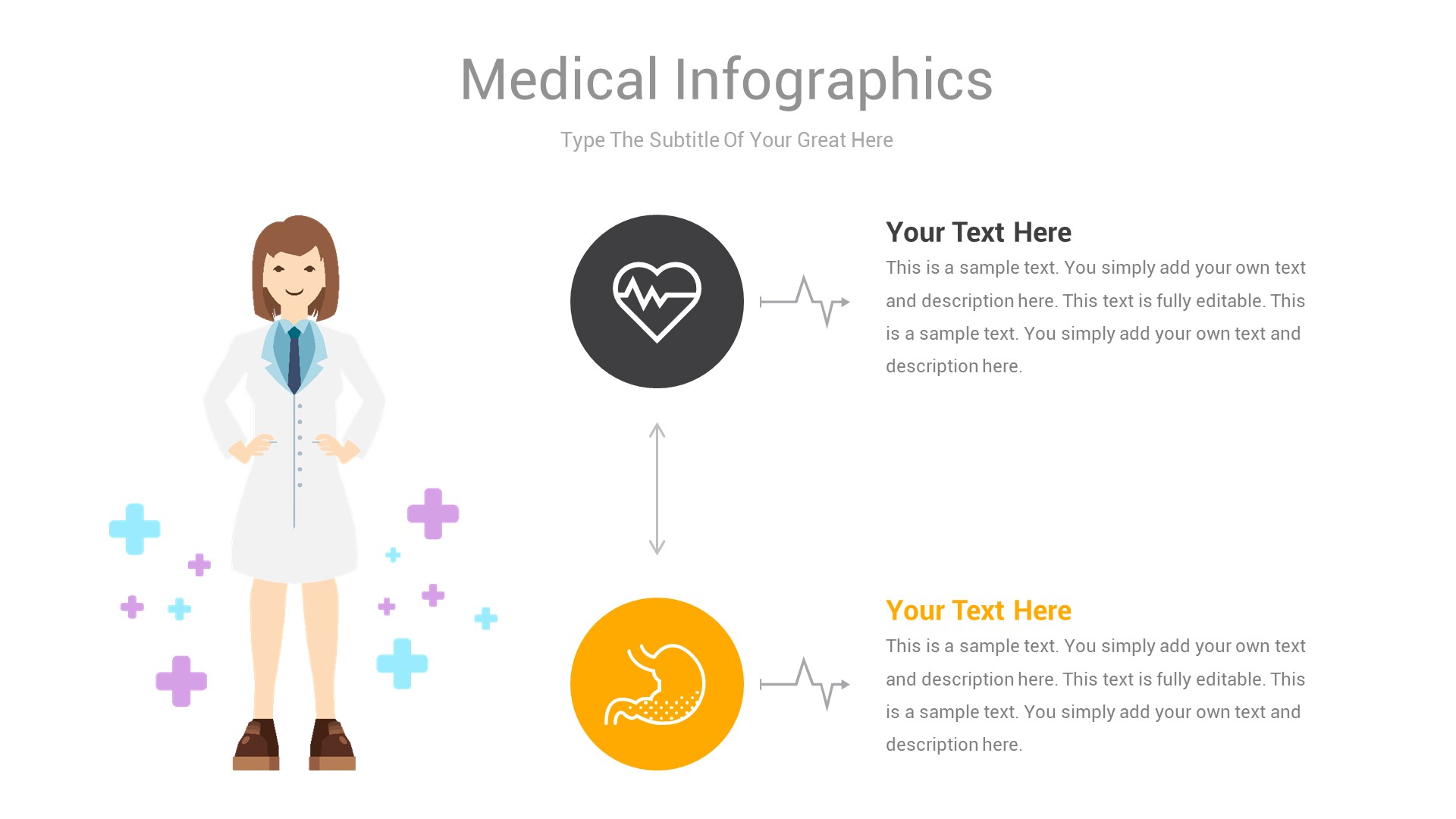 Medical Infographics

Type The Subtitle Of Your Great Here

Your Text Here

This is a sample text. You simply add your own text and description here. This text is fully editable. This is a sample text. You simply add your own text and description here.

Your Text Here

This is a sample text. You simply add your own text and description here. This text is fully editable. This is a sample text. You simply add your own text and description here.