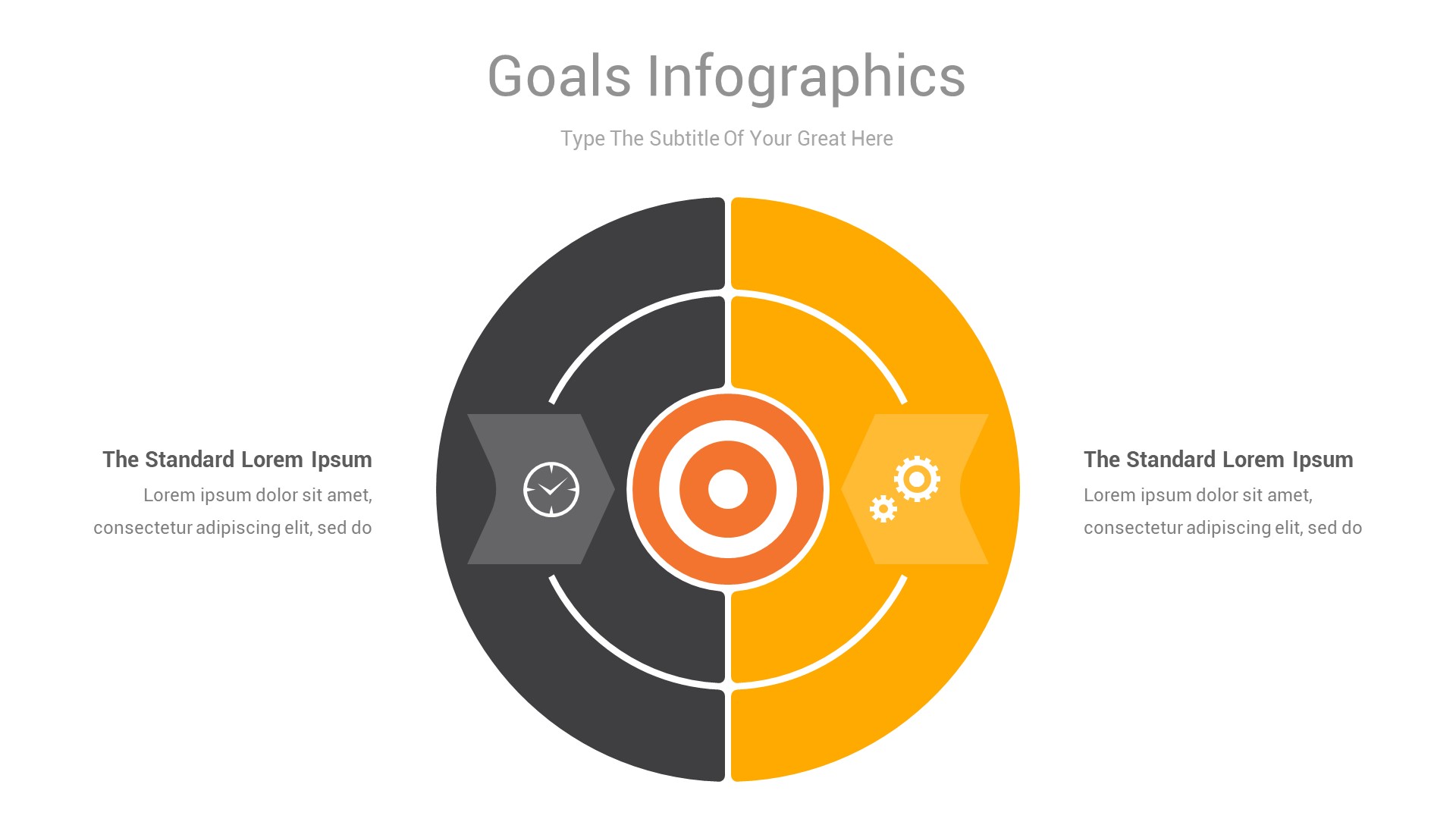 Goals Infographics

Type The Subtitle Of Your Great Here

The Standard Lorem Ipsum

Lorem ipsum dolor sit amet, consectetur adipiscing elit, sed do

The Standard Lorem Ipsum

Lorem ipsum dolor sit amet, consectetur adipiscing elit, sed do