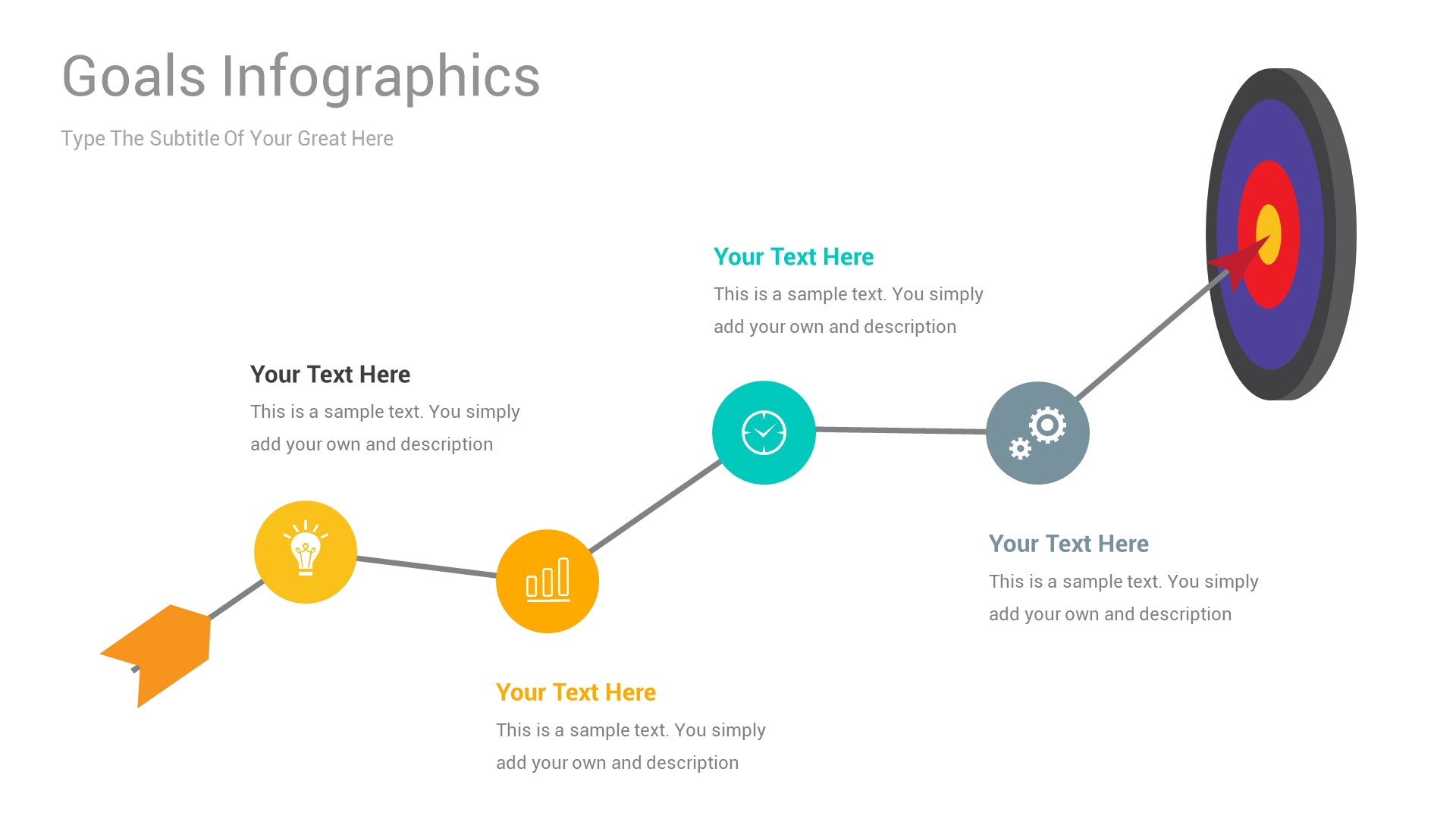 Goals Infographics

Type The Subtitle Of Your Great Here

Your Text Here

This is a sample text. You simply add your own and description

Your Text Here

This is a sample text. You simply add your own and description

Your Text Here

This is a sample text. You simply add your own and description

Your Text Here

This is a sample text. You simply add your own and description