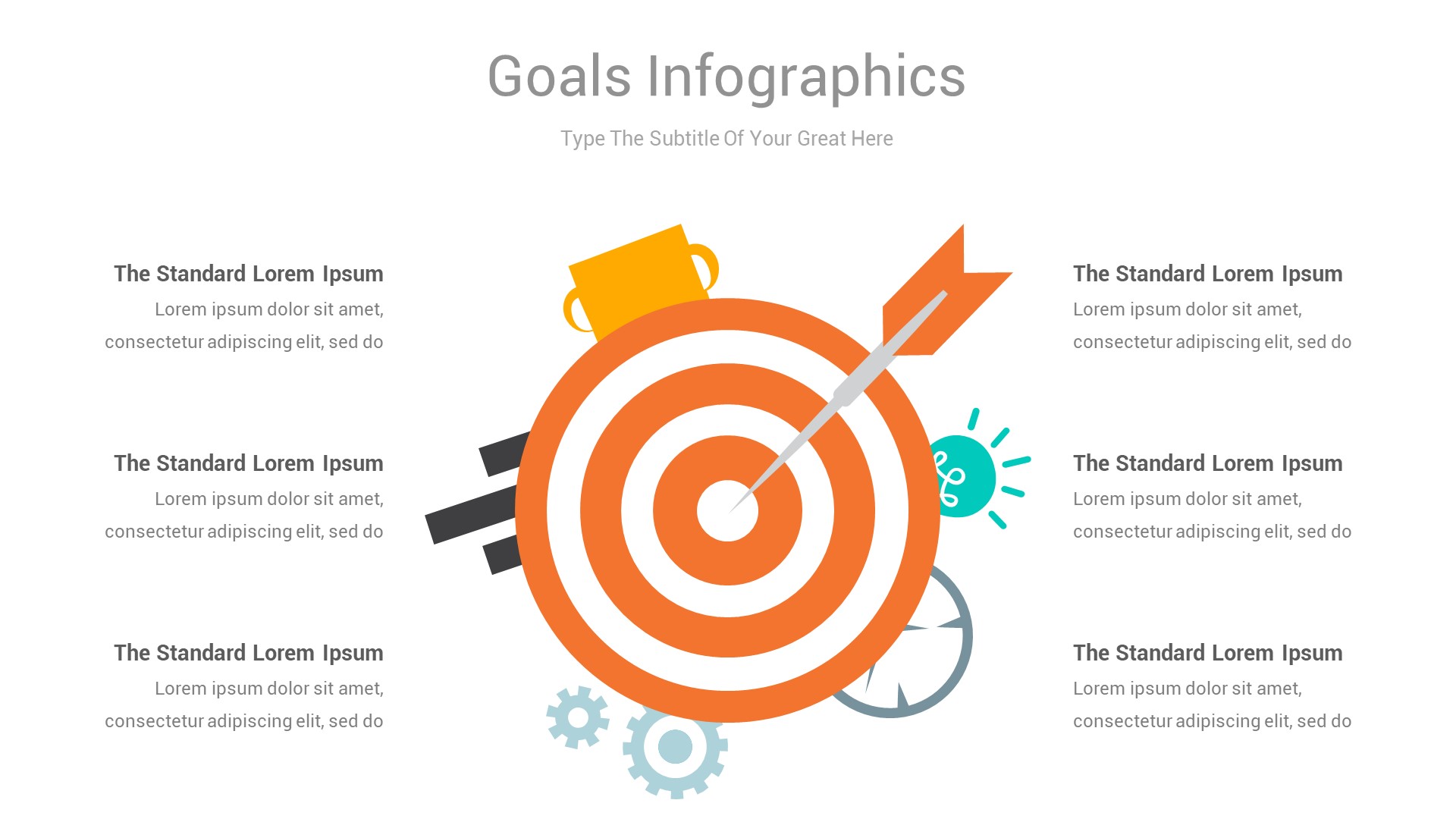 Goals Infographics

Type The Subtitle Of Your Great Here

The Standard Lorem Ipsum
Lorem ipsum dolor sit amet, consectetur adipiscing elit, sed do

The Standard Lorem Ipsum
Lorem ipsum dolor sit amet, consectetur adipiscing elit, sed do

The Standard Lorem Ipsum
Lorem ipsum dolor sit amet, consectetur adipiscing elit, sed do

The Standard Lorem Ipsum
Lorem ipsum dolor sit amet, consectetur adipiscing elit, sed do

The Standard Lorem Ipsum
Lorem ipsum dolor sit amet, consectetur adipiscing elit, sed do

The Standard Lorem Ipsum
Lorem ipsum dolor sit amet, consectetur adipiscing elit, sed do