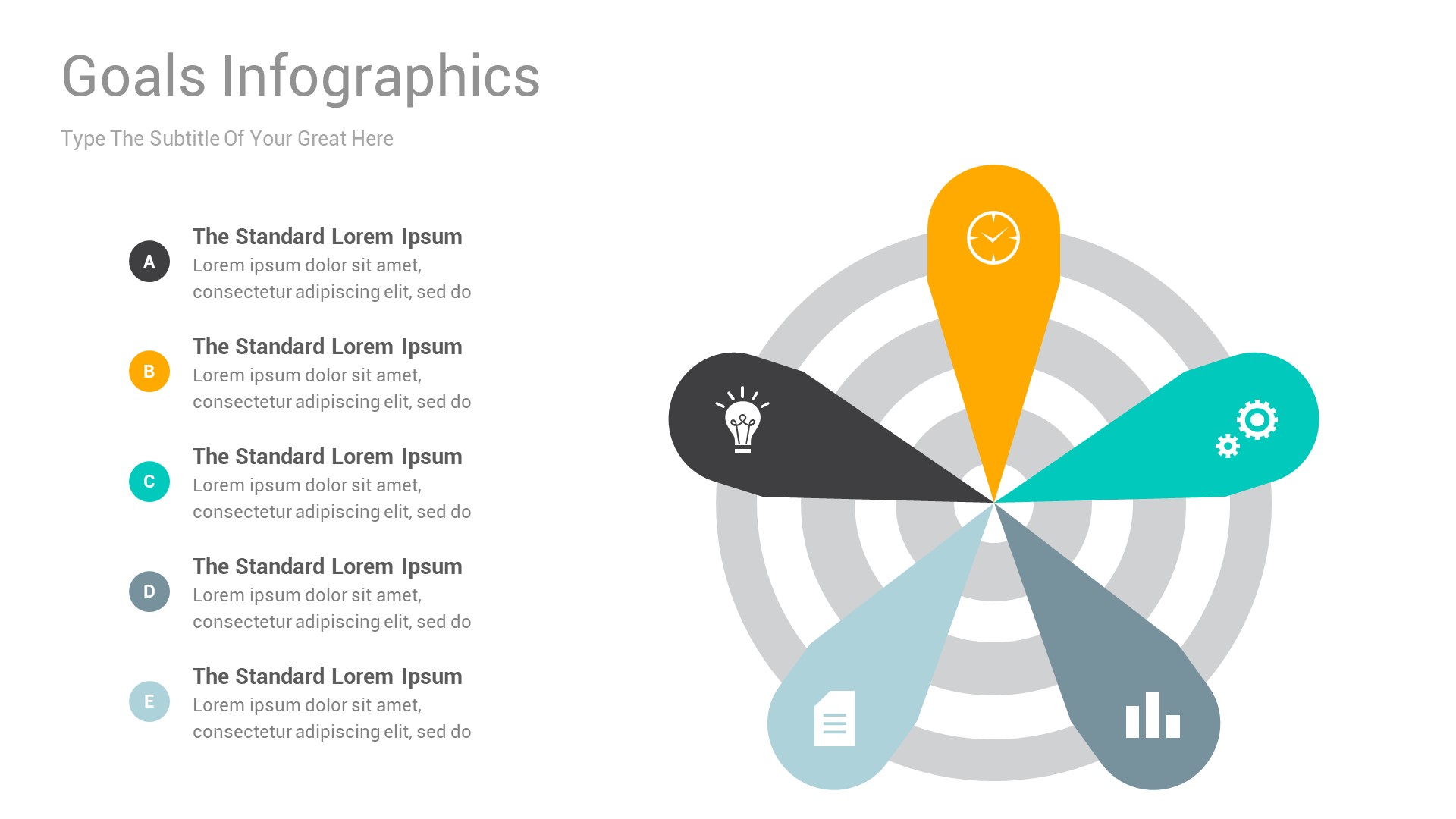 Goals Infographics

Type The Subtitle Of Your Great Here

A

The Standard Lorem Ipsum

Lorem ipsum dolor sit amet, consectetur adipiscing elit, sed do

B

The Standard Lorem Ipsum

Lorem ipsum dolor sit amet, consectetur adipiscing elit, sed do

C

The Standard Lorem Ipsum

Lorem ipsum dolor sit amet, consectetur adipiscing elit, sed do

D

The Standard Lorem Ipsum

Lorem ipsum dolor sit amet, consectetur adipiscing elit, sed do

E

The Standard Lorem Ipsum

Lorem ipsum dolor sit amet, consectetur adipiscing elit, sed do