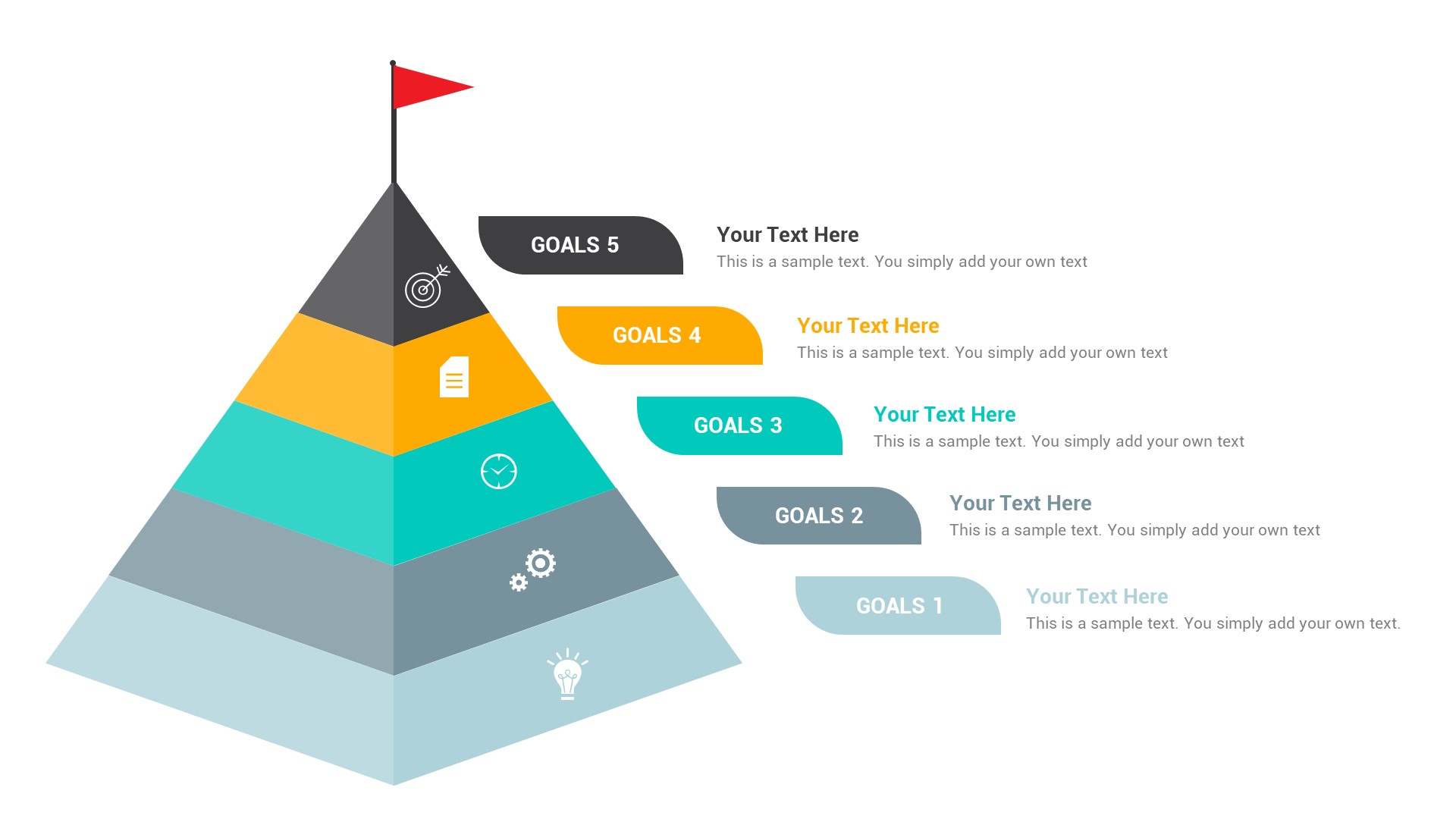 GOALS 5

Your Text Here
This is a sample text. You simply add your own text

GOALS 4

Your Text Here
This is a sample text. You simply add your own text

GOALS 3

Your Text Here
This is a sample text. You simply add your own text

GOALS 2

Your Text Here
This is a sample text. You simply add your own text

GOALS 1

Your Text Here
This is a sample text. You simply add your own text.