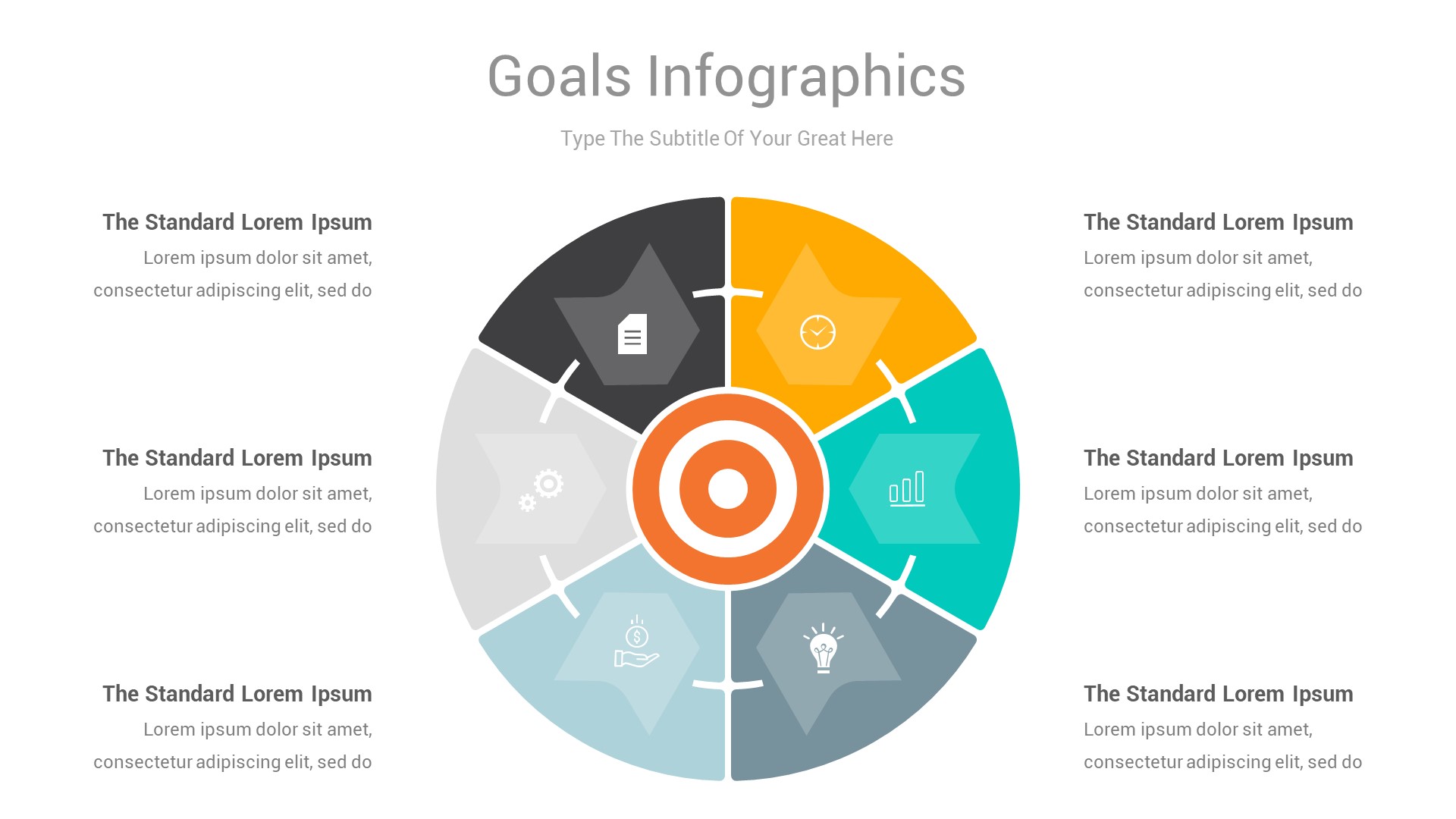 Goals Infographics

Type The Subtitle Of Your Great Here

The Standard Lorem Ipsum

Lorem ipsum dolor sit amet, consectetur adipiscing elit, sed do

The Standard Lorem Ipsum

Lorem ipsum dolor sit amet, consectetur adipiscing elit, sed do

The Standard Lorem Ipsum

Lorem ipsum dolor sit amet, consectetur adipiscing elit, sed do

The Standard Lorem Ipsum

Lorem ipsum dolor sit amet, consectetur adipiscing elit, sed do

The Standard Lorem Ipsum

Lorem ipsum dolor sit amet, consectetur adipiscing elit, sed do

The Standard Lorem Ipsum

Lorem ipsum dolor sit amet, consectetur adipiscing elit, sed do