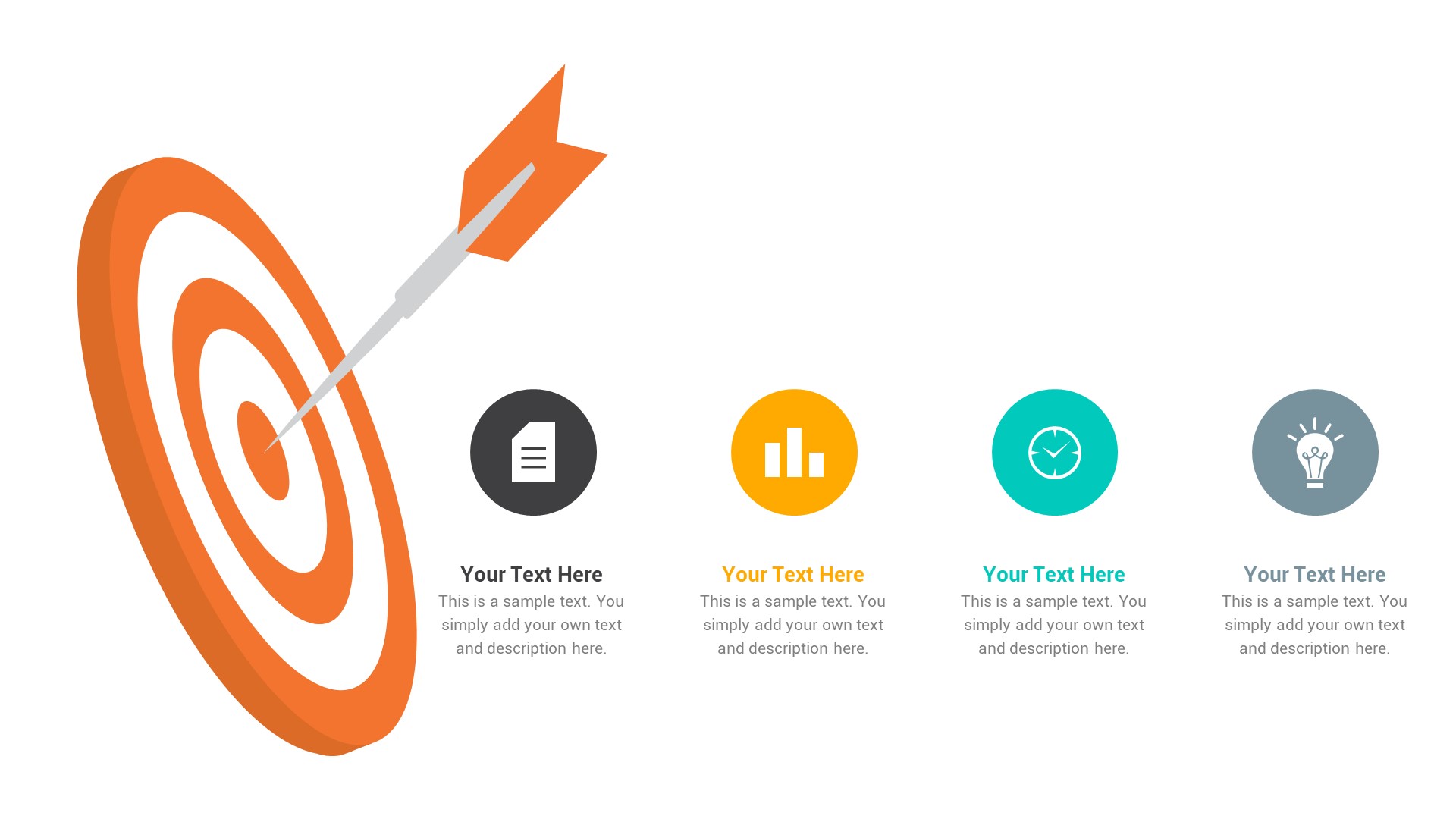 Your Text Here
This is a sample text. You simply add your own text and description here.

Your Text Here
This is a sample text. You simply add your own text and description here.

Your Text Here
This is a sample text. You simply add your own text and description here.

Your Text Here
This is a sample text. You simply add your own text and description here.