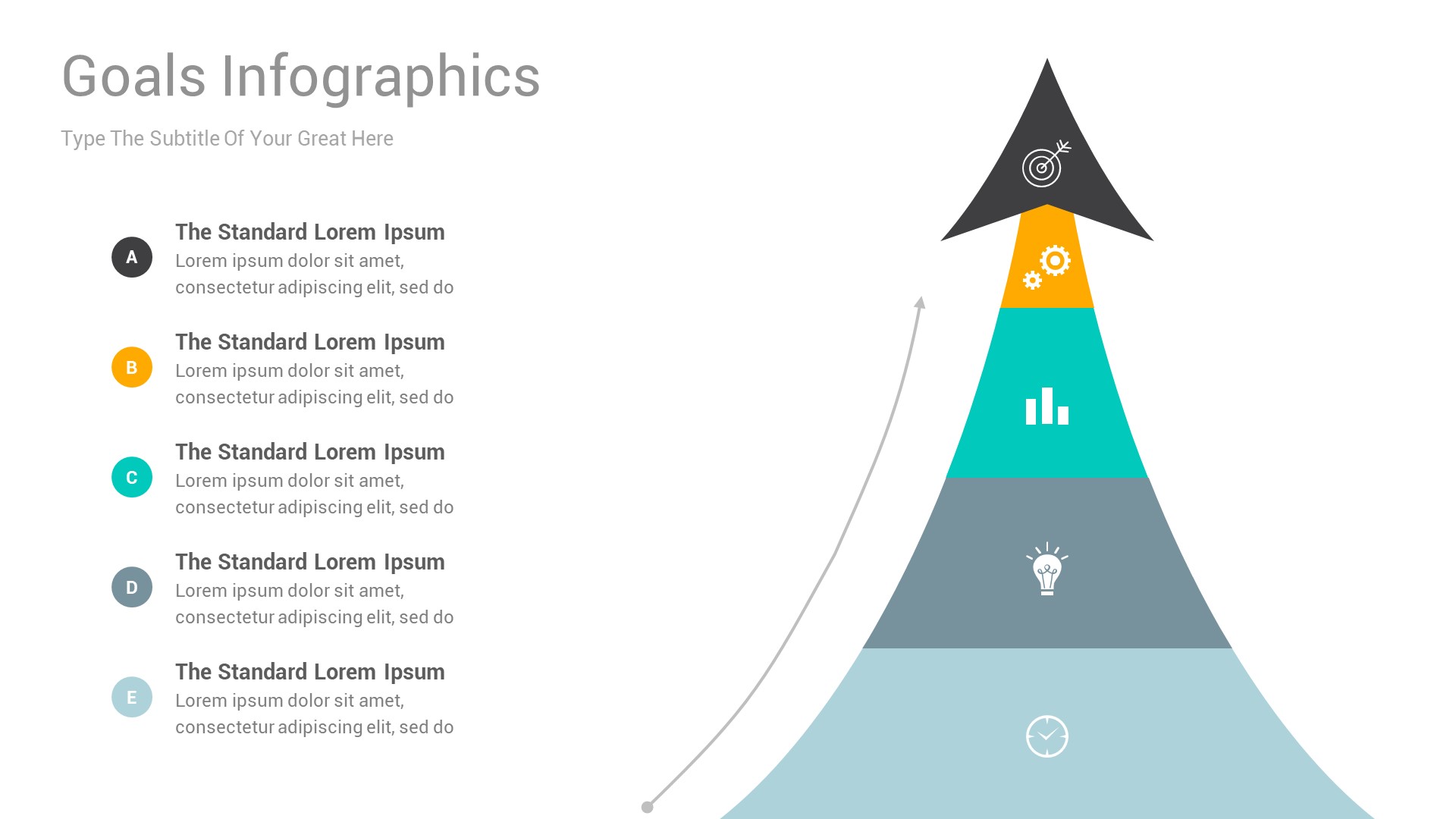 Goals Infographics

Type The Subtitle Of Your Great Here

A

The Standard Lorem Ipsum

Lorem ipsum dolor sit amet, consectetur adipiscing elit, sed do

B

The Standard Lorem Ipsum

Lorem ipsum dolor sit amet, consectetur adipiscing elit, sed do

C

The Standard Lorem Ipsum

Lorem ipsum dolor sit amet, consectetur adipiscing elit, sed do

D

The Standard Lorem Ipsum

Lorem ipsum dolor sit amet, consectetur adipiscing elit, sed do

E

The Standard Lorem Ipsum

Lorem ipsum dolor sit amet, consectetur adipiscing elit, sed do