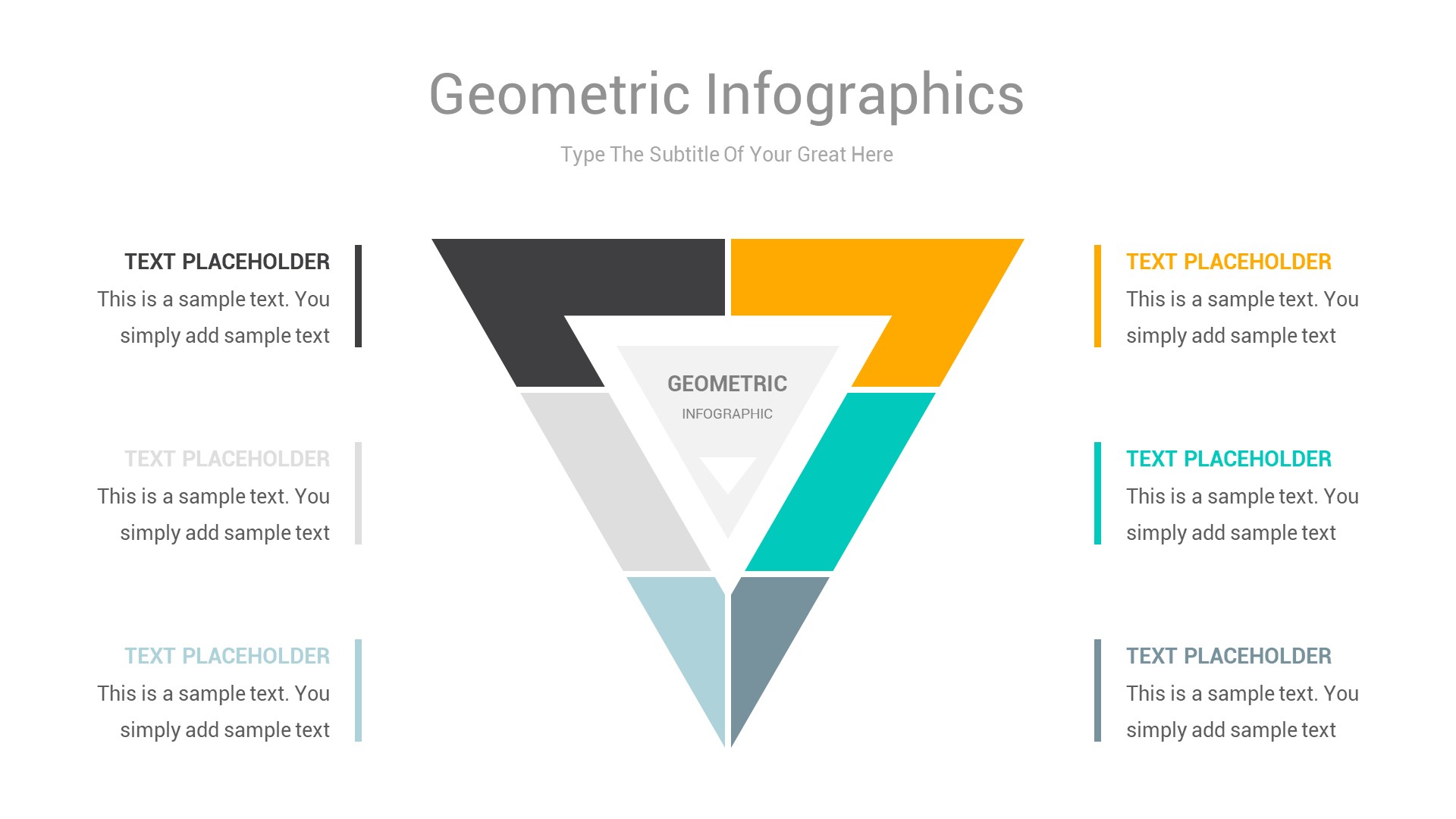 Geometric Infographics

Type The Subtitle Of Your Great Here

TEXT PLACEHOLDER
This is a sample text. You simply add sample text

TEXT PLACEHOLDER
This is a sample text. You simply add sample text

TEXT PLACEHOLDER
This is a sample text. You simply add sample text

GEOMETRIC
INFOGRAPHIC

TEXT PLACEHOLDER
This is a sample text. You simply add sample text

TEXT PLACEHOLDER
This is a sample text. You simply add sample text

TEXT PLACEHOLDER
This is a sample text. You simply add sample text