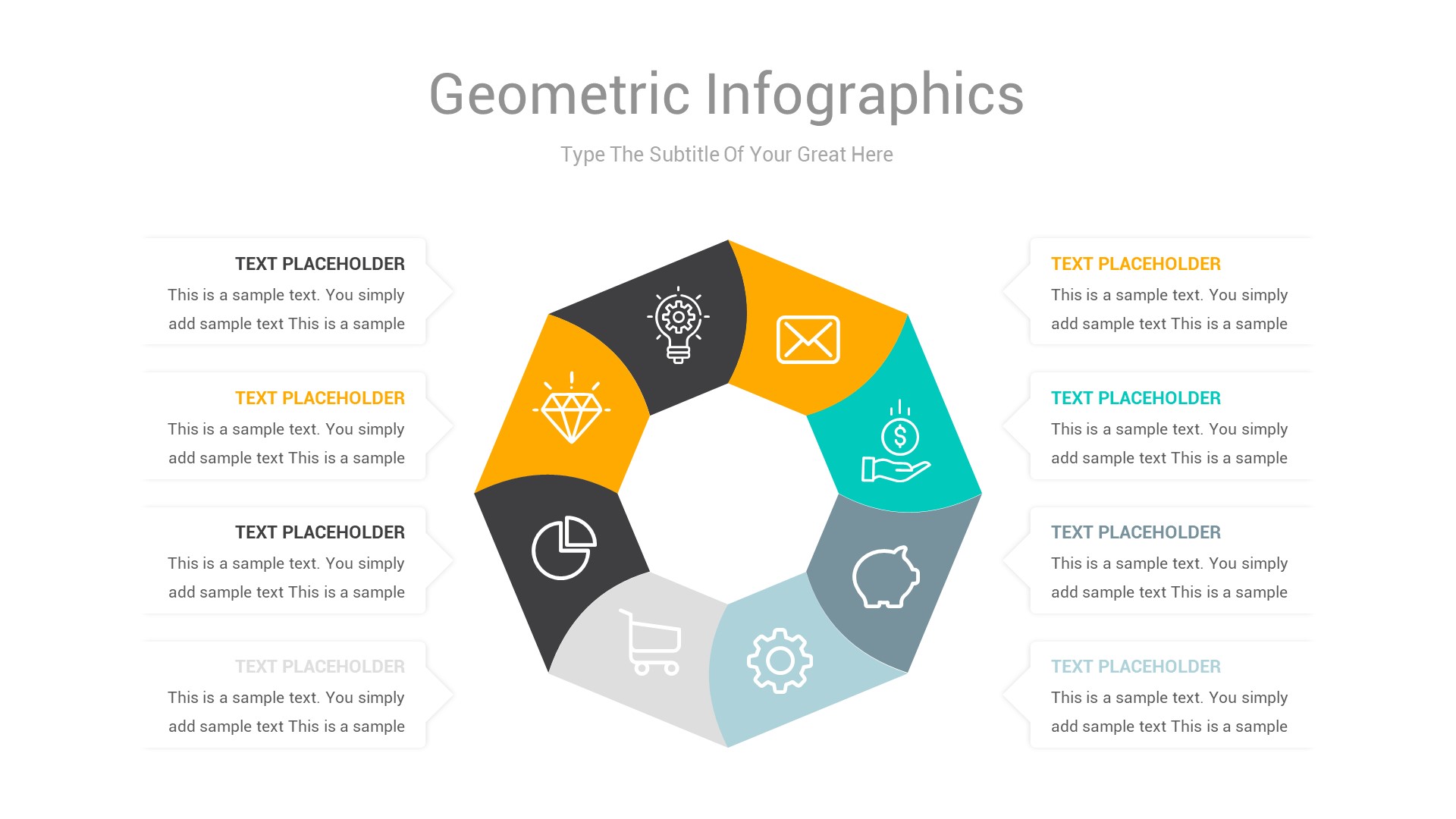 Geometric Infographics

Type The Subtitle Of Your Great Here

TEXT PLACEHOLDER
This is a sample text. You simply add sample text This is a sample

TEXT PLACEHOLDER
This is a sample text. You simply add sample text This is a sample

TEXT PLACEHOLDER
This is a sample text. You simply add sample text This is a sample

TEXT PLACEHOLDER
This is a sample text. You simply add sample text This is a sample

TEXT PLACEHOLDER
This is a sample text. You simply add sample text This is a sample

TEXT PLACEHOLDER
This is a sample text. You simply add sample text This is a sample

TEXT PLACEHOLDER
This is a sample text. You simply add sample text This is a sample

TEXT PLACEHOLDER
This is a sample text. You simply add sample text This is a sample